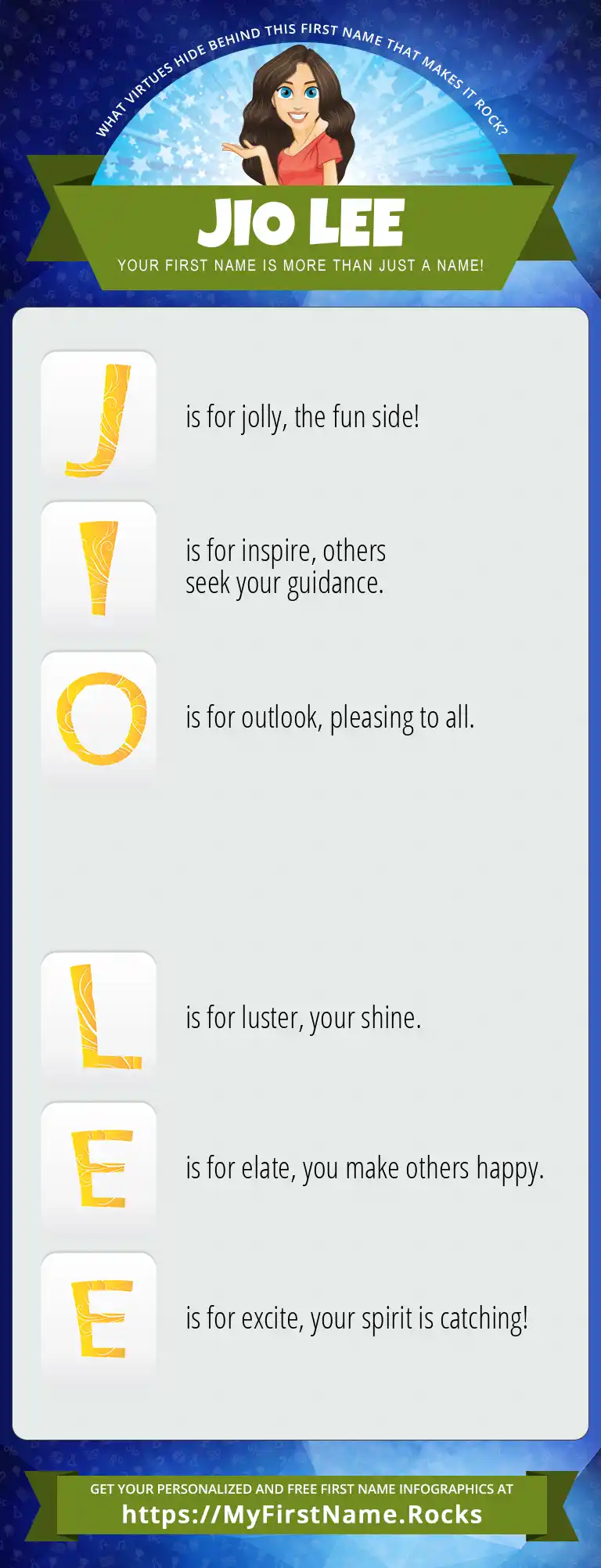 WHAT VIRTUES HIDE BEHIND THIS FIRST NAME THAT MAKES IT ROCK?

JIO LEE

YOUR FIRST NAME IS MORE THAN JUST A NAME!

J is for jolly, the fun side!

I is for inspire, others seek your guidance.

O is for outlook, pleasing to all.

L is for luster, your shine.

E is for elate, you make others happy.

E is for excite, your spirit is catching!

GET YOUR PERSONALIZED AND FREE FIRST NAME INFOGRAPHICS AT
https://MyFirstName.Rocks