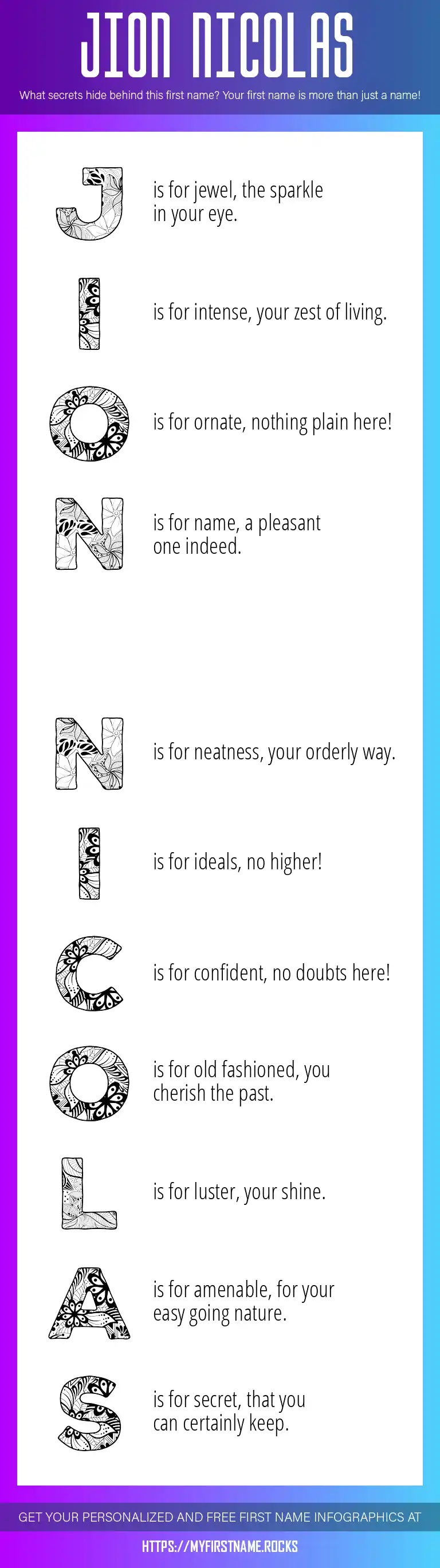 JION NICOLAS

What secrets hide behind this first name? Your first name is more than just a name!

J is for jewel, the sparkle in your eye.

I is for intense, your zest of living.

O is for ornate, nothing plain here!

N is for name, a pleasant one indeed.

N is for neatness, your orderly way.

I is for ideals, no higher!

C is for confident, no doubts here!

O is for old fashioned, you cherish the past.

L is for luster, your shine.

A is for amenable, for your easy going nature.

S is for secret, that you can certainly keep.

GET YOUR PERSONALIZED AND FREE FIRST NAME INFOGRAPHICS AT

HTTPS://MYFIRSTNAME.ROCKS