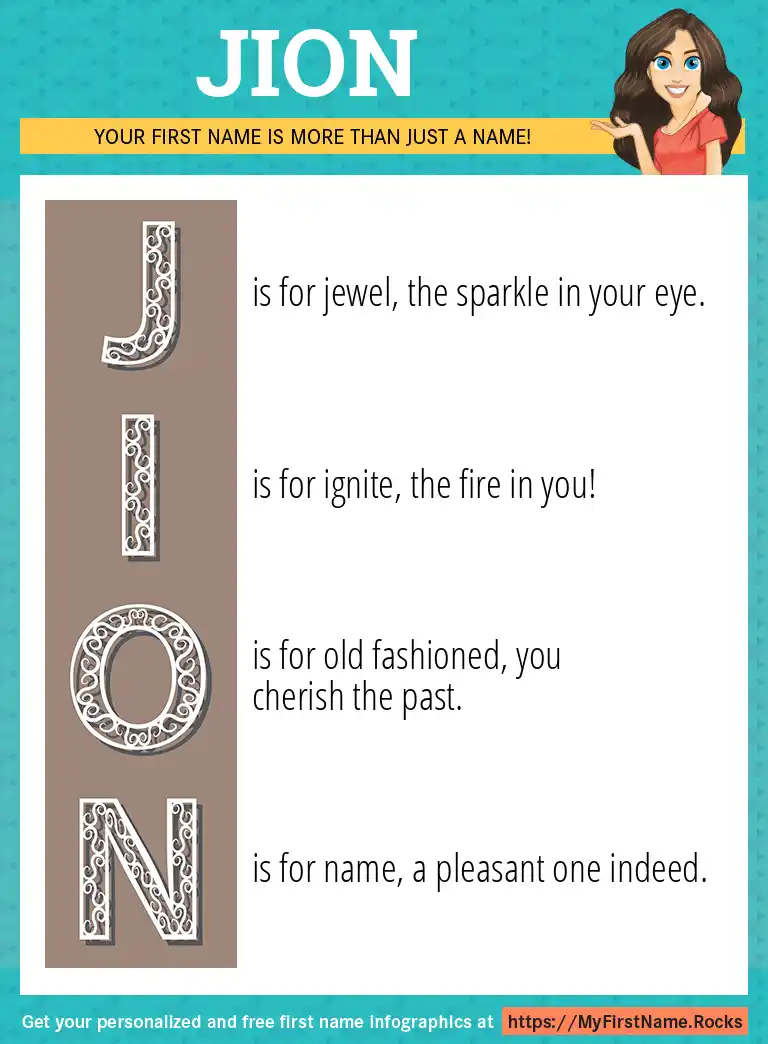 JION

YOUR FIRST NAME IS MORE THAN JUST A NAME!

J is for jewel, the sparkle in your eye.

I is for ignite, the fire in you!

O is for old fashioned, you cherish the past.

N is for name, a pleasant one indeed.

Get your personalized and free first name infographics at https://MyFirstName.Rocks