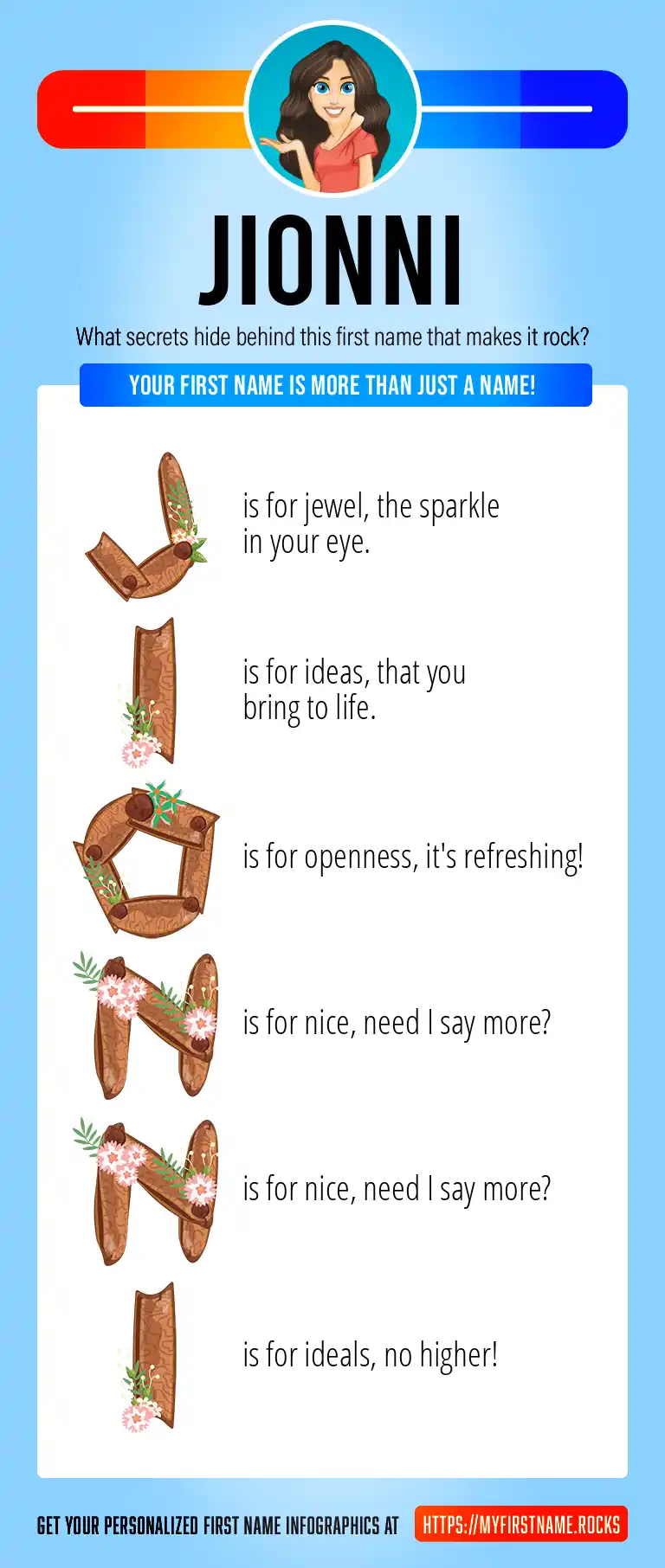 JIONNI

What secrets hide behind this first name that makes it rock?

YOUR FIRST NAME IS MORE THAN JUST A NAME!

J is for jewel, the sparkle in your eye.

I is for ideas, that you bring to life.

O is for openness, it's refreshing!

N is for nice, need I say more?

N is for nice, need I say more?

I is for ideals, no higher!

GET YOUR PERSONALIZED FIRST NAME INFOGRAPHICS AT HTTPS://MYFIRSTNAME.ROCKS