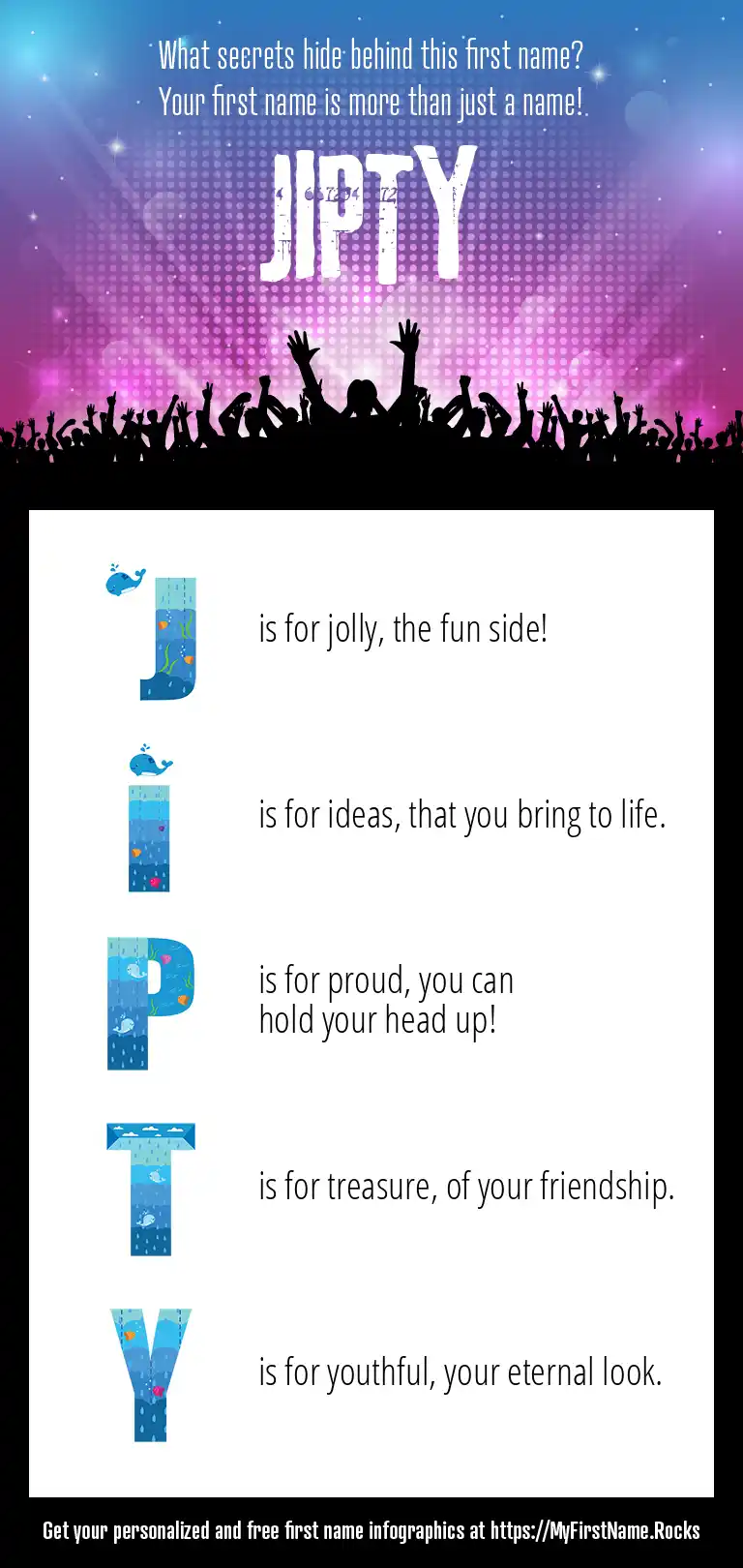 What secrets hide behind this first name?
Your first name is more than just a name!

JIPTY

J is for jolly, the fun side!

I is for ideas, that you bring to life.

P is for proud, you can hold your head up!

T is for treasure, of your friendship.

Y is for youthful, your eternal look.

Get your personalized and free first name infographics at https://MyFirstName.Rocks