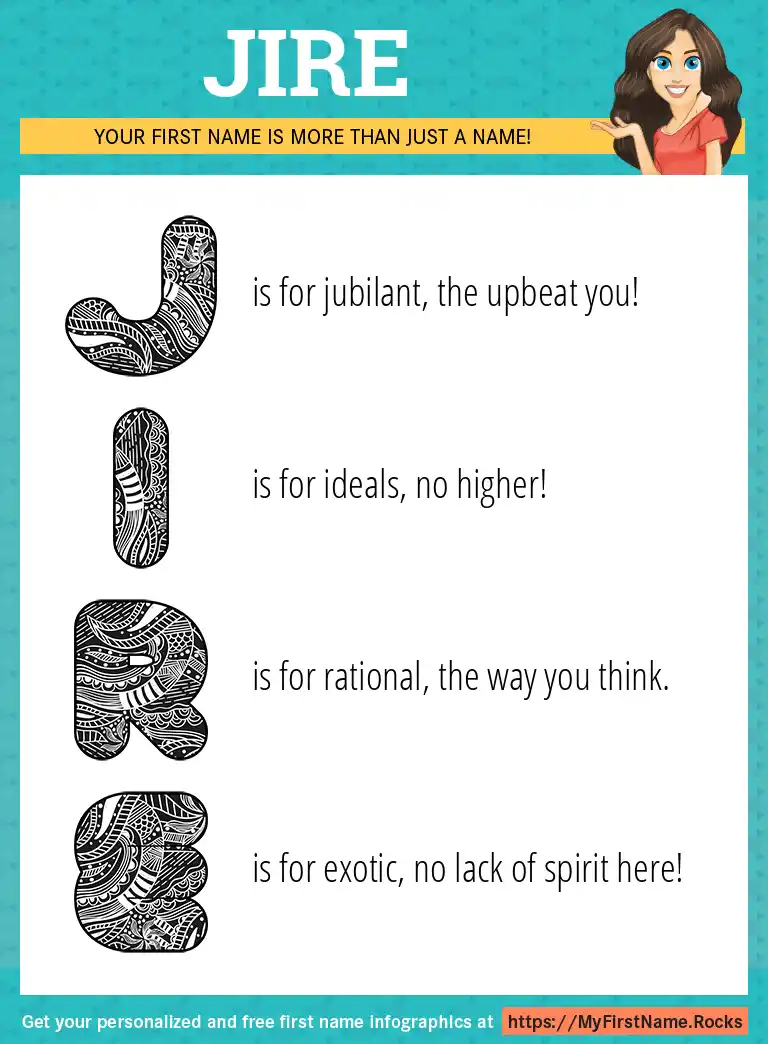 JIRE

YOUR FIRST NAME IS MORE THAN JUST A NAME!

J is for jubilant, the upbeat you!

I is for ideals, no higher!

R is for rational, the way you think.

E is for exotic, no lack of spirit here!

Get your personalized and free first name infographics at https://MyFirstName.Rocks