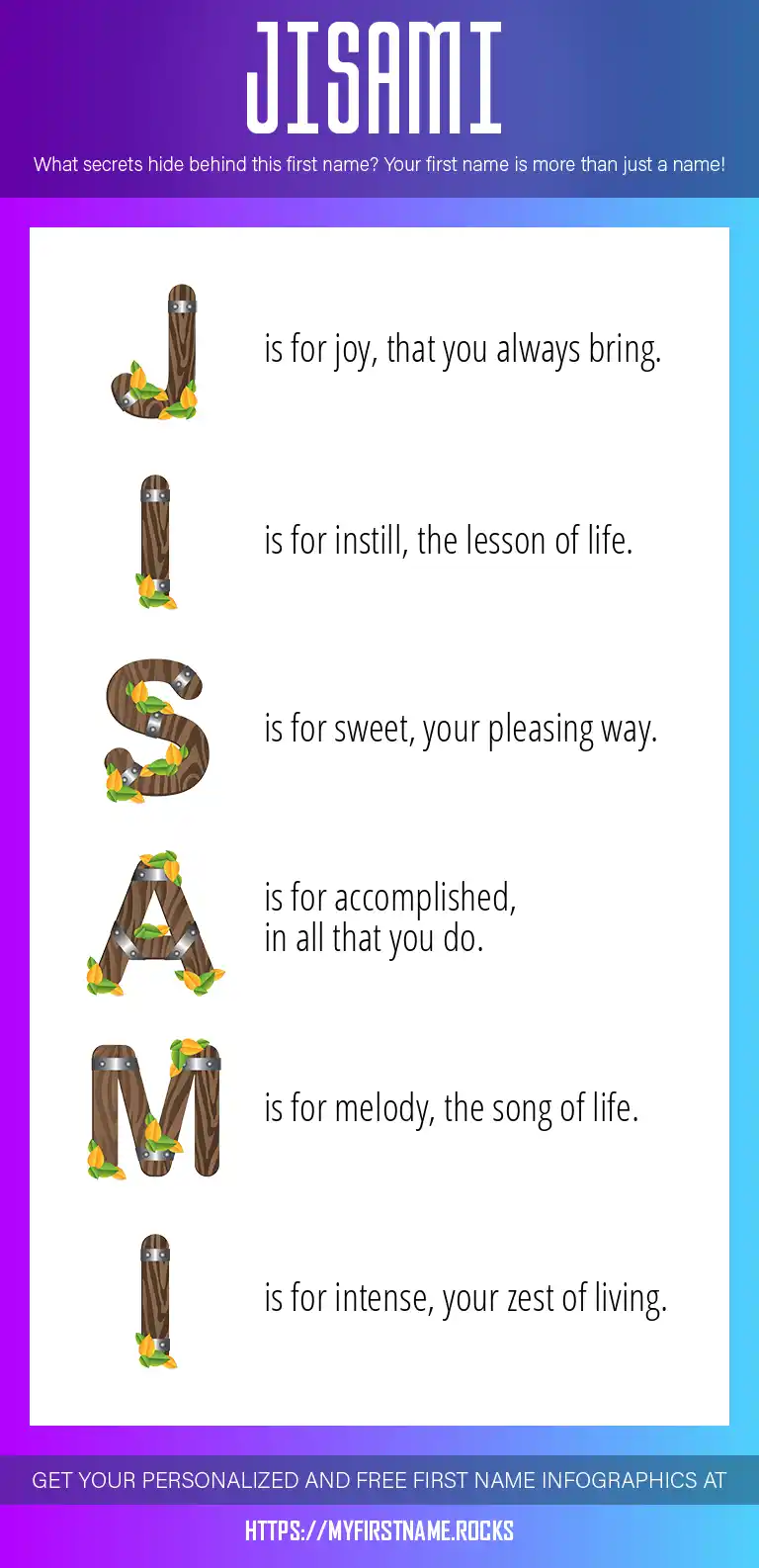 JISAMI

What secrets hide behind this first name? Your first name is more than just a name!

J is for joy, that you always bring.

I is for instill, the lesson of life.

S is for sweet, your pleasing way.

A is for accomplished, in all that you do.

M is for melody, the song of life.

I is for intense, your zest of living.

GET YOUR PERSONALIZED AND FREE FIRST NAME INFOGRAPHICS AT

HTTPS://MYFIRSTNAME.ROCKS