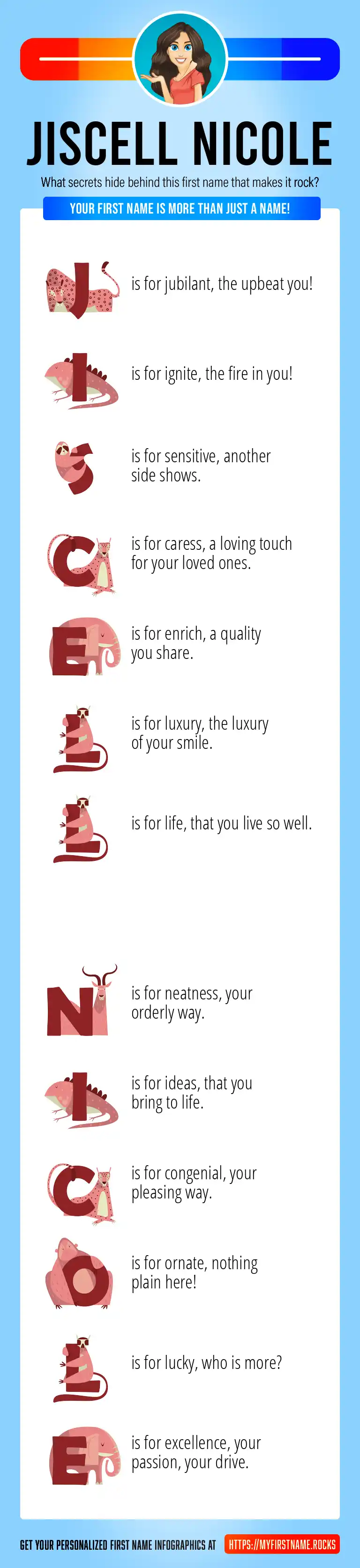 JISCELL NICOLE

What secrets hide behind this first name that makes it rock?

YOUR FIRST NAME IS MORE THAN JUST A NAME!

J is for jubilant, the upbeat you!

I is for ignite, the fire in you!

S is for sensitive, another side shows.

C is for caress, a loving touch for your loved ones.

E is for enrich, a quality you share.

L is for luxury, the luxury of your smile.

L is for life, that you live so well.

N is for neatness, your orderly way.

I is for ideas, that you bring to life.

C is for congenial, your pleasing way.

O is for ornate, nothing plain here!

L is for lucky, who is more?

E is for excellence, your passion, your drive.

GET YOUR PERSONALIZED FIRST NAME INFOGRAPHICS AT HTTPS://MYFIRSTNAME.ROCKS