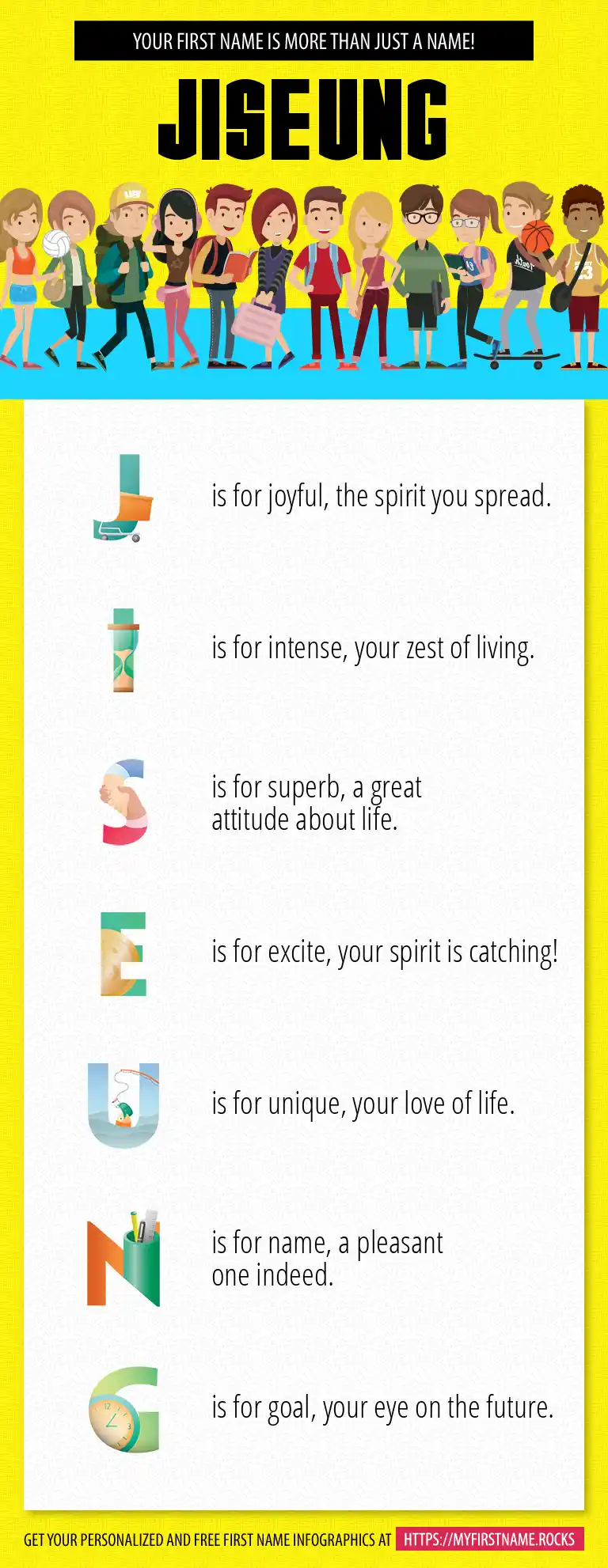 YOUR FIRST NAME IS MORE THAN JUST A NAME!

JISEUNG

J is for joyful, the spirit you spread.

I is for intense, your zest of living.

S is for superb, a great attitude about life.

E is for excite, your spirit is catching!

U is for unique, your love of life.

N is for name, a pleasant one indeed.

G is for goal, your eye on the future.

GET YOUR PERSONALIZED AND FREE FIRST NAME INFOGRAPHICS AT HTTPS://MYFIRSTNAME.ROCKS