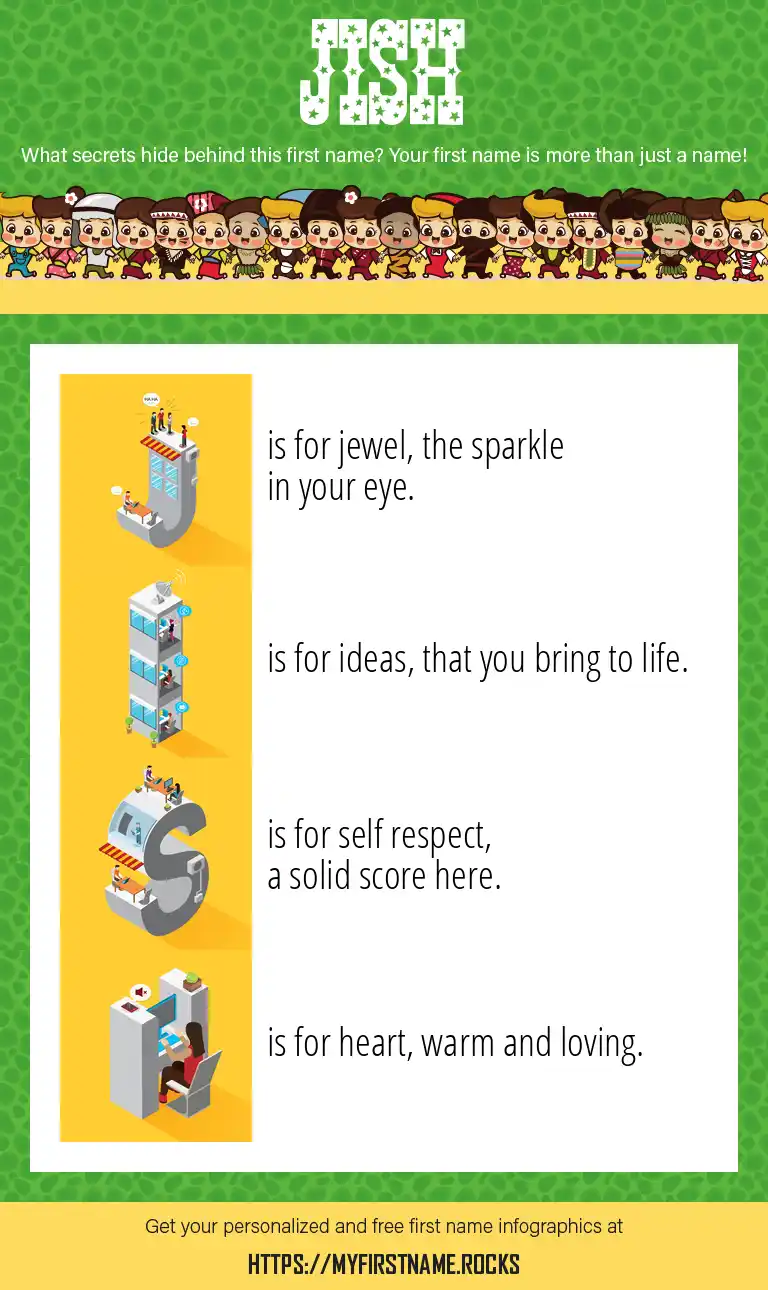 JISH

What secrets hide behind this first name? Your first name is more than just a name!

HA HA

J is for jewel, the sparkle in your eye.

I is for ideas, that you bring to life.

S is for self respect, a solid score here.

H is for heart, warm and loving.

Get your personalized and free first name infographics at

HTTPS://MYFIRSTNAME.ROCKS