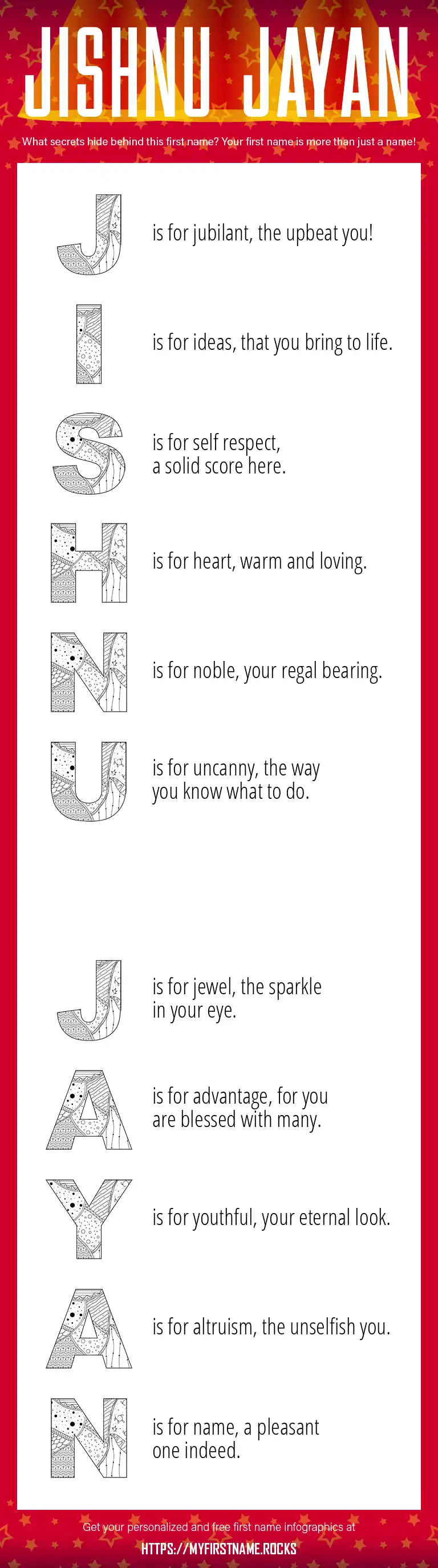 JISHNU JAYAN

What secrets hide behind this first name? Your first name is more than just a name!

J is for jubilant, the upbeat you!

I is for ideas, that you bring to life.

S is for self respect, a solid score here.

H is for heart, warm and loving.

N is for noble, your regal bearing.

U is for uncanny, the way you know what to do.

J is for jewel, the sparkle in your eye.

A is for advantage, for you are blessed with many.

Y is for youthful, your eternal look.

A is for altruism, the unselfish you.

N is for name, a pleasant one indeed.

Get your personalized and free first name infographics at

HTTPS://MYFIRSTNAME.ROCKS