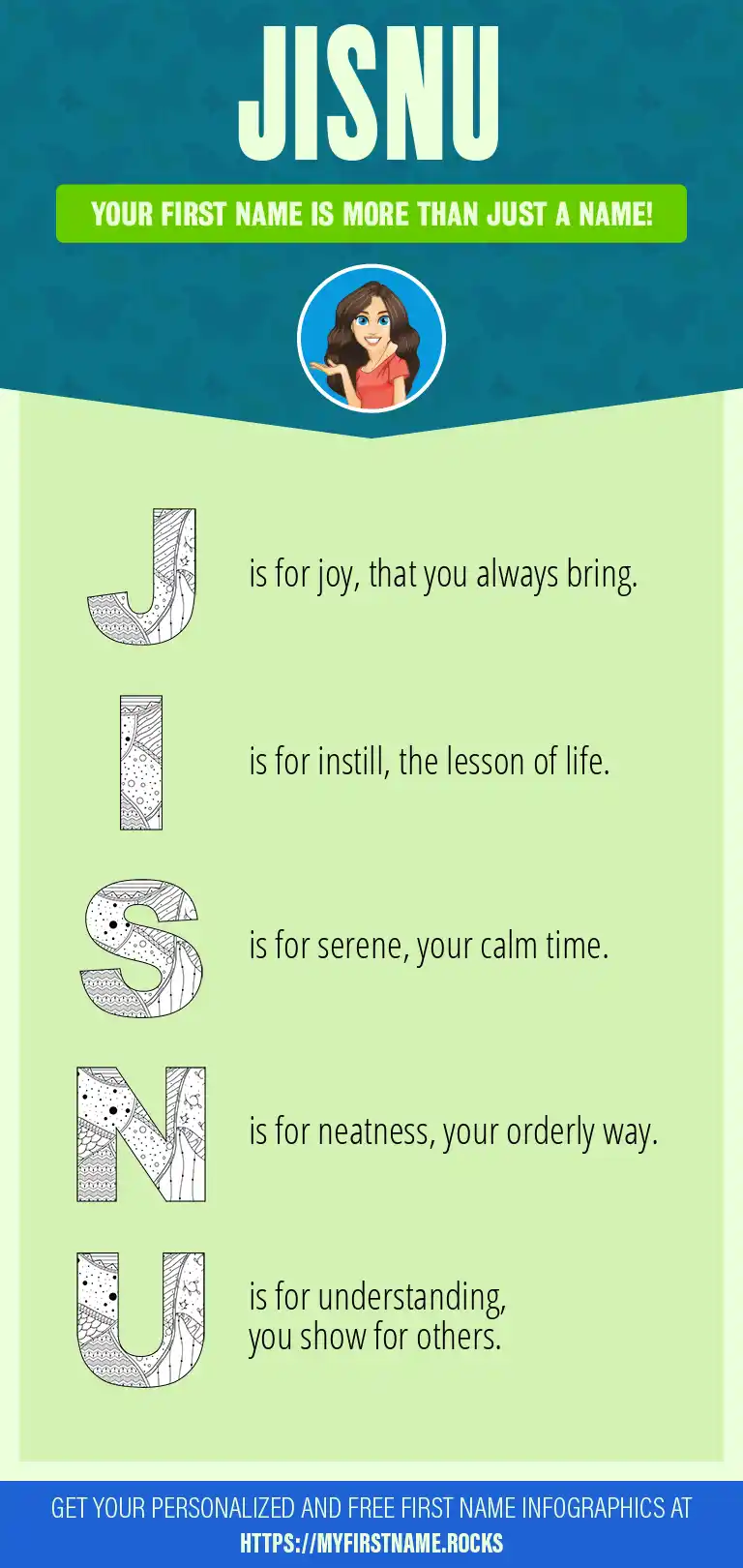 JISNU

YOUR FIRST NAME IS MORE THAN JUST A NAME!

J is for joy, that you always bring.

I is for instill, the lesson of life.

S is for serene, your calm time.

N is for neatness, your orderly way.

U is for understanding, you show for others.

GET YOUR PERSONALIZED AND FREE FIRST NAME INFOGRAPHICS AT HTTPS://MYFIRSTNAME.ROCKS