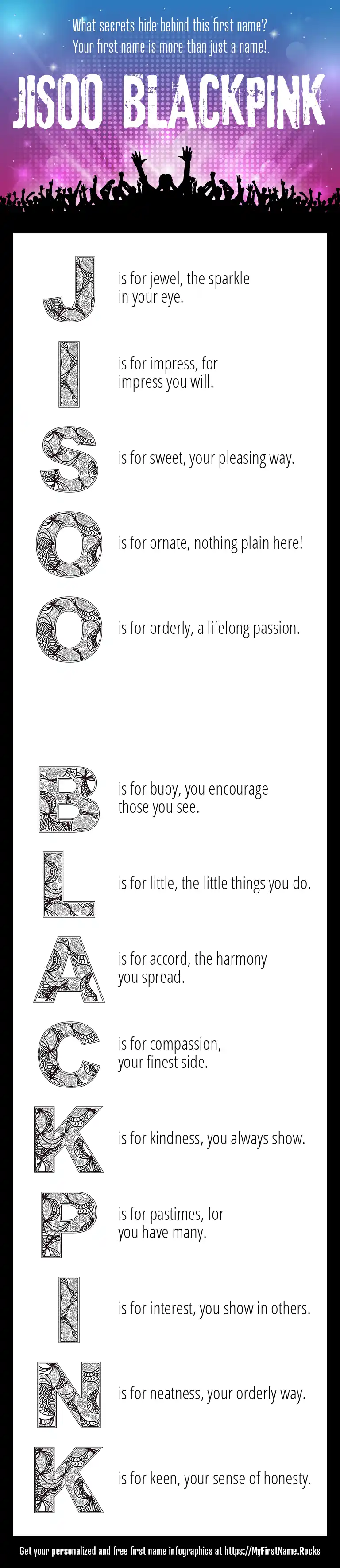 What secrets hide behind this first name?
Your first name is more than just a name!.

JISOO BLACKPINK

J is for jewel, the sparkle in your eye.

I is for impress, for impress you will.

S is for sweet, your pleasing way.

O is for ornate, nothing plain here!

O is for orderly, a lifelong passion.

B is for buoy, you encourage those you see.

L is for little, the little things you do.

A is for accord, the harmony you spread.

C is for compassion, your finest side.

K is for kindness, you always show.

P is for pastimes, for you have many.

I is for interest, you show in others.

N is for neatness, your orderly way.

K is for keen, your sense of honesty.

Get your personalized and free first name infographics at https://MyFirstName.Rocks