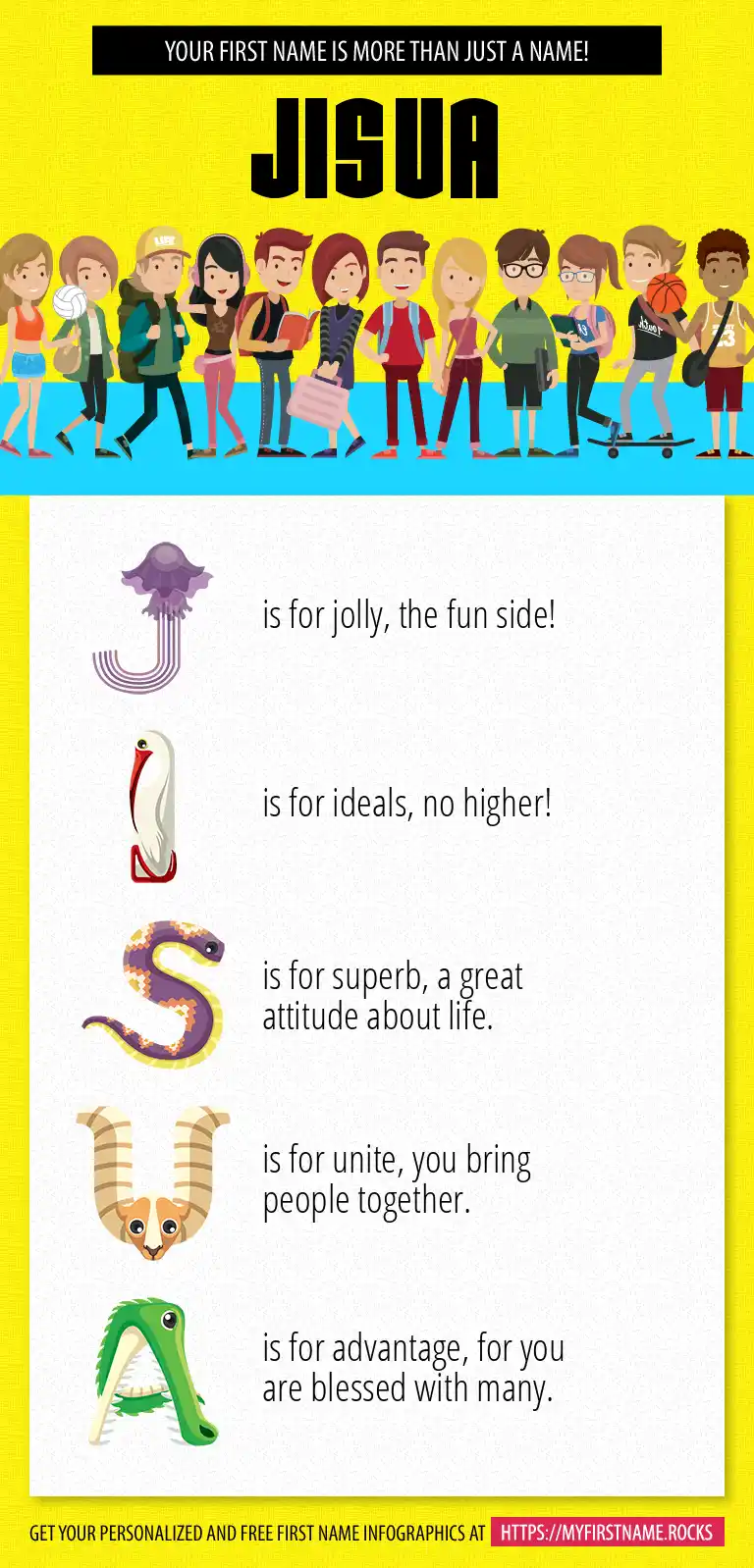 YOUR FIRST NAME IS MORE THAN JUST A NAME!

JISUA

J is for jolly, the fun side!

I is for ideals, no higher!

S is for superb, a great attitude about life.

U is for unite, you bring people together.

A is for advantage, for you are blessed with many.

GET YOUR PERSONALIZED AND FREE FIRST NAME INFOGRAPHICS AT HTTPS://MYFIRSTNAME.ROCKS