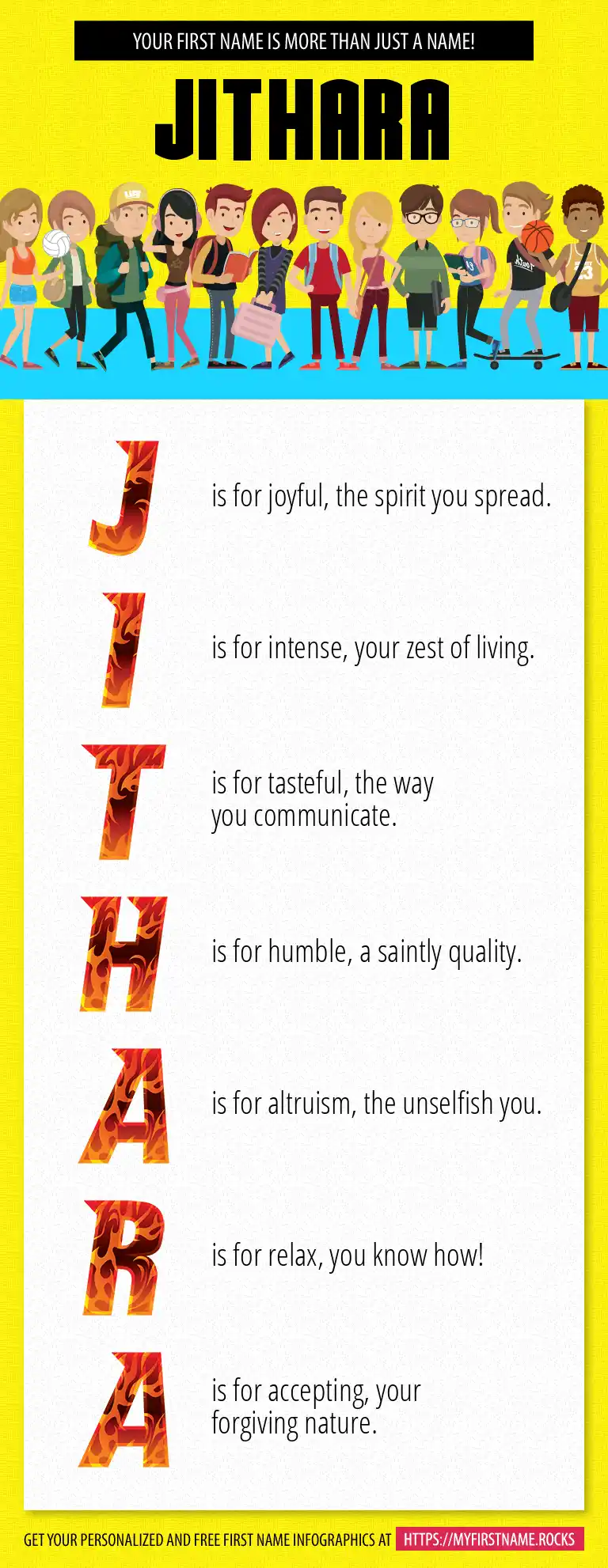 YOUR FIRST NAME IS MORE THAN JUST A NAME!

JITHARA

J is for joyful, the spirit you spread.

I is for intense, your zest of living.

T is for tasteful, the way you communicate.

H is for humble, a saintly quality.

A is for altruism, the unselfish you.

R is for relax, you know how!

A is for accepting, your forgiving nature.

GET YOUR PERSONALIZED AND FREE FIRST NAME INFOGRAPHICS AT HTTPS://MYFIRSTNAME.ROCKS