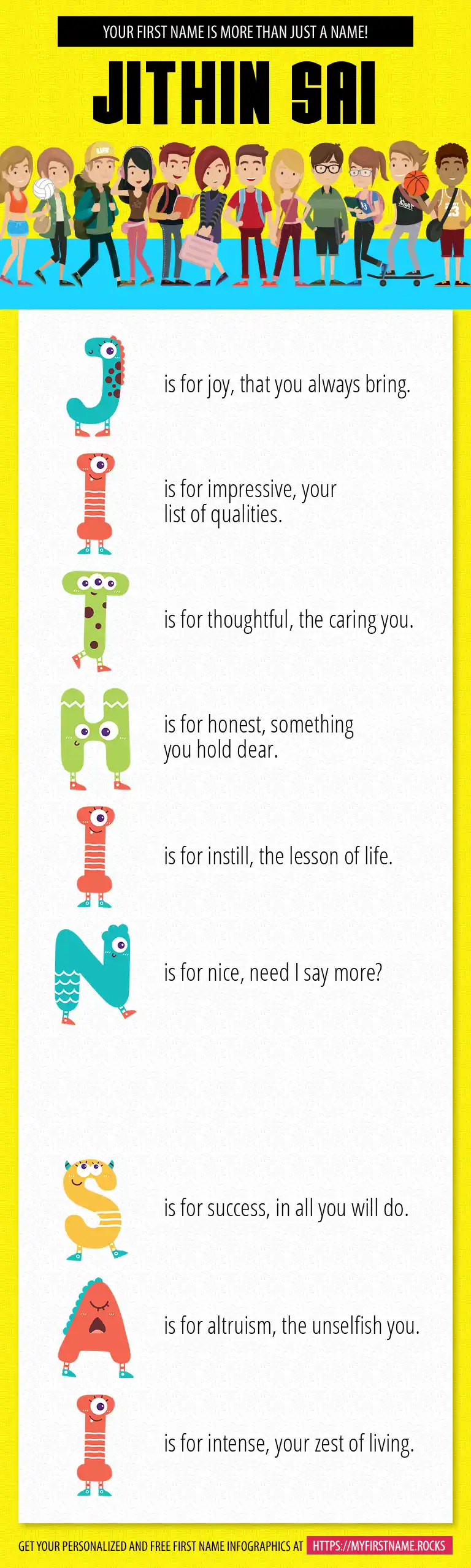 YOUR FIRST NAME IS MORE THAN JUST A NAME!

JITHIN SAI

J is for joy, that you always bring.

I is for impressive, your list of qualities.

T is for thoughtful, the caring you.

H is for honest, something you hold dear.

I is for instill, the lesson of life.

N is for nice, need I say more?

S is for success, in all you will do.

A is for altruism, the unselfish you.

I is for intense, your zest of living.

GET YOUR PERSONALIZED AND FREE FIRST NAME INFOGRAPHICS AT HTTPS://MYFIRSTNAME.ROCKS