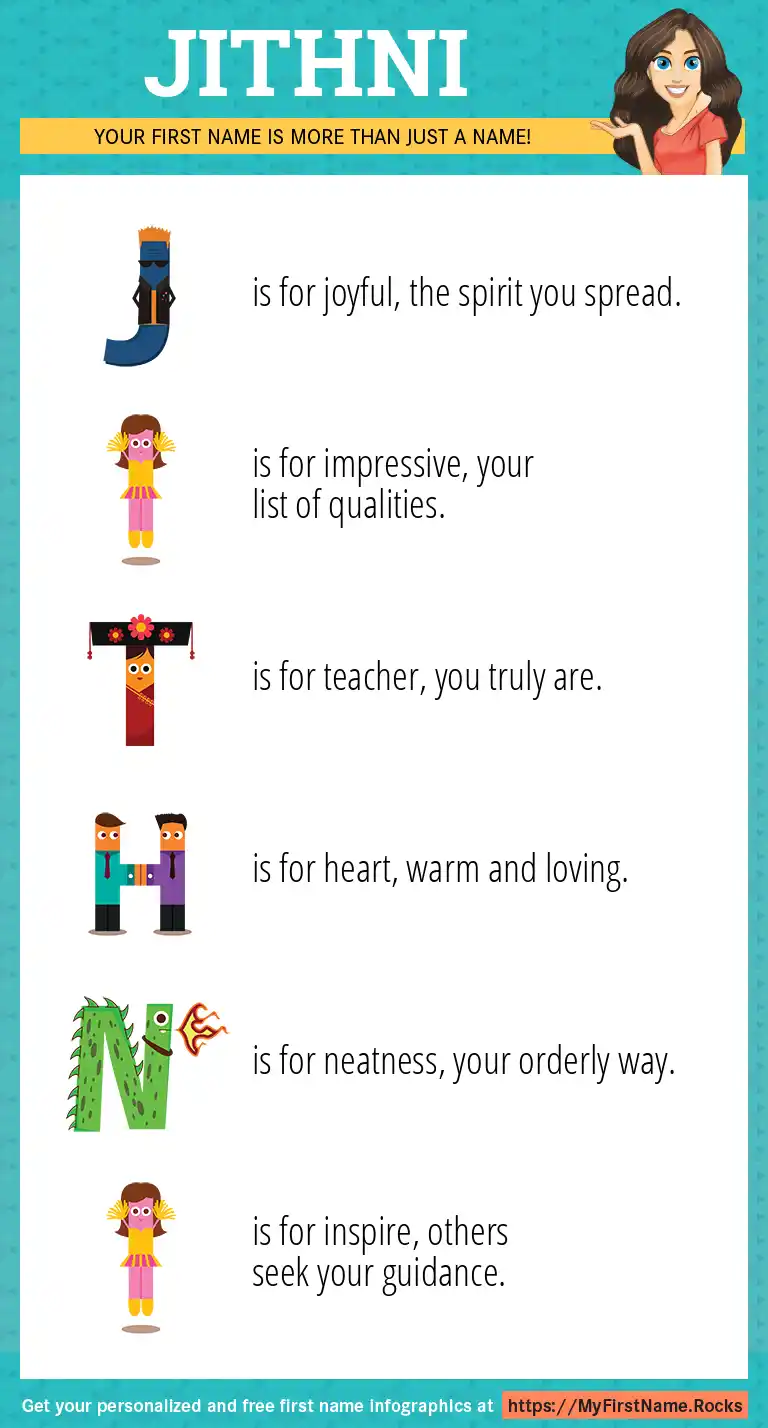 JITHNI

YOUR FIRST NAME IS MORE THAN JUST A NAME!

J is for joyful, the spirit you spread.

I is for impressive, your list of qualities.

T is for teacher, you truly are.

H is for heart, warm and loving.

N is for neatness, your orderly way.

I is for inspire, others seek your guidance.

Get your personalized and free first name infographics at https://MyFirstName.Rocks