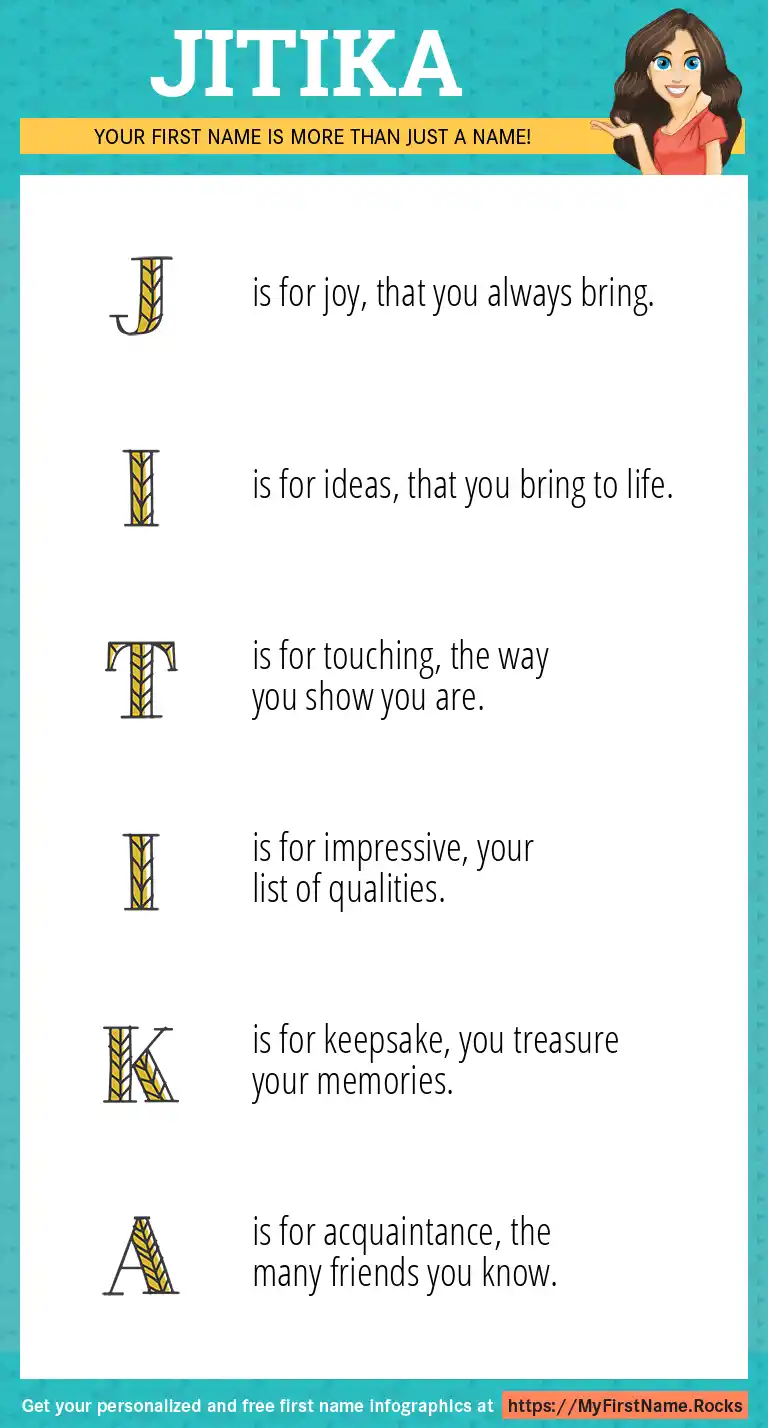 JITIKA

YOUR FIRST NAME IS MORE THAN JUST A NAME!

J is for joy, that you always bring.

I is for ideas, that you bring to life.

T is for touching, the way you show you are.

I is for impressive, your list of qualities.

K is for keepsake, you treasure your memories.

A is for acquaintance, the many friends you know.

Get your personalized and free first name infographics at https://MyFirstName.Rocks