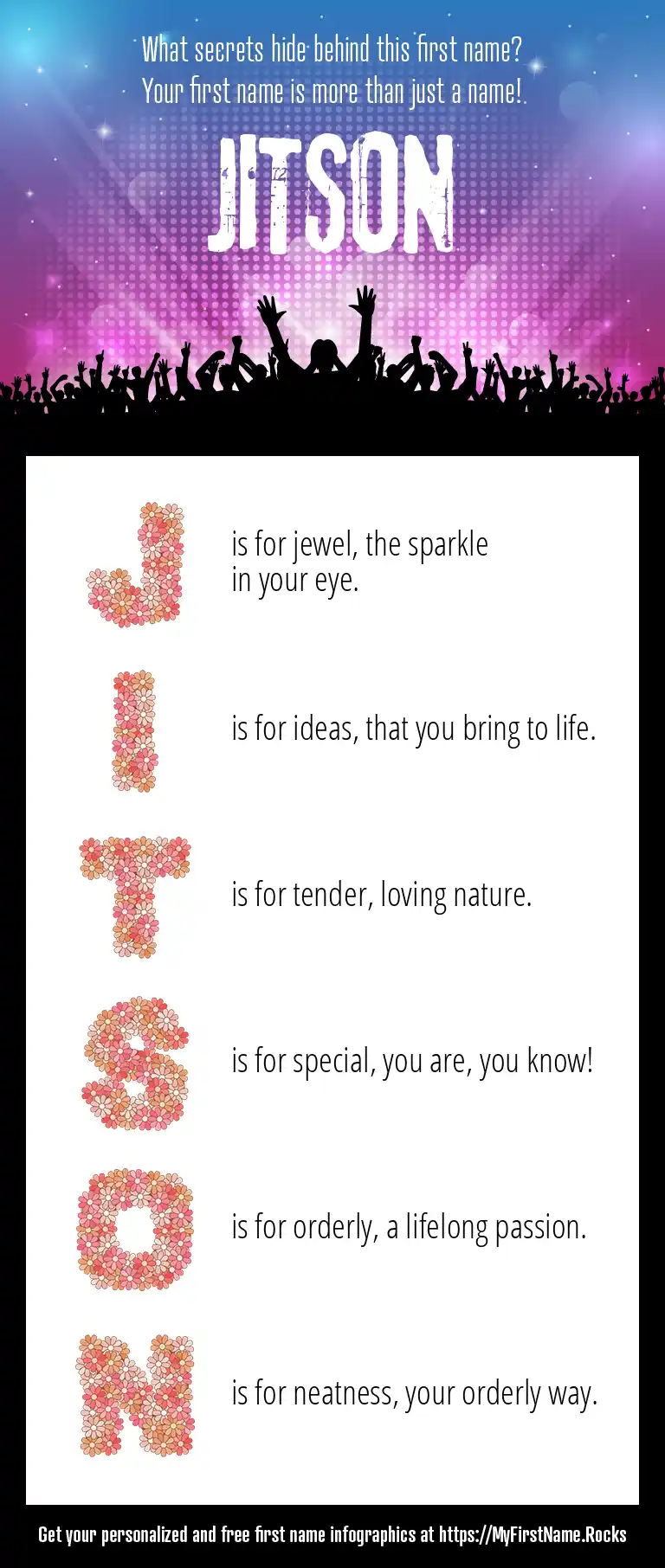 What secrets hide behind this first name?
Your first name is more than just a name!

JITSON

J is for jewel, the sparkle in your eye.

I is for ideas, that you bring to life.

T is for tender, loving nature.

S is for special, you are, you know!

O is for orderly, a lifelong passion.

N is for neatness, your orderly way.

Get your personalized and free first name infographics at https://MyFirstName.Rocks