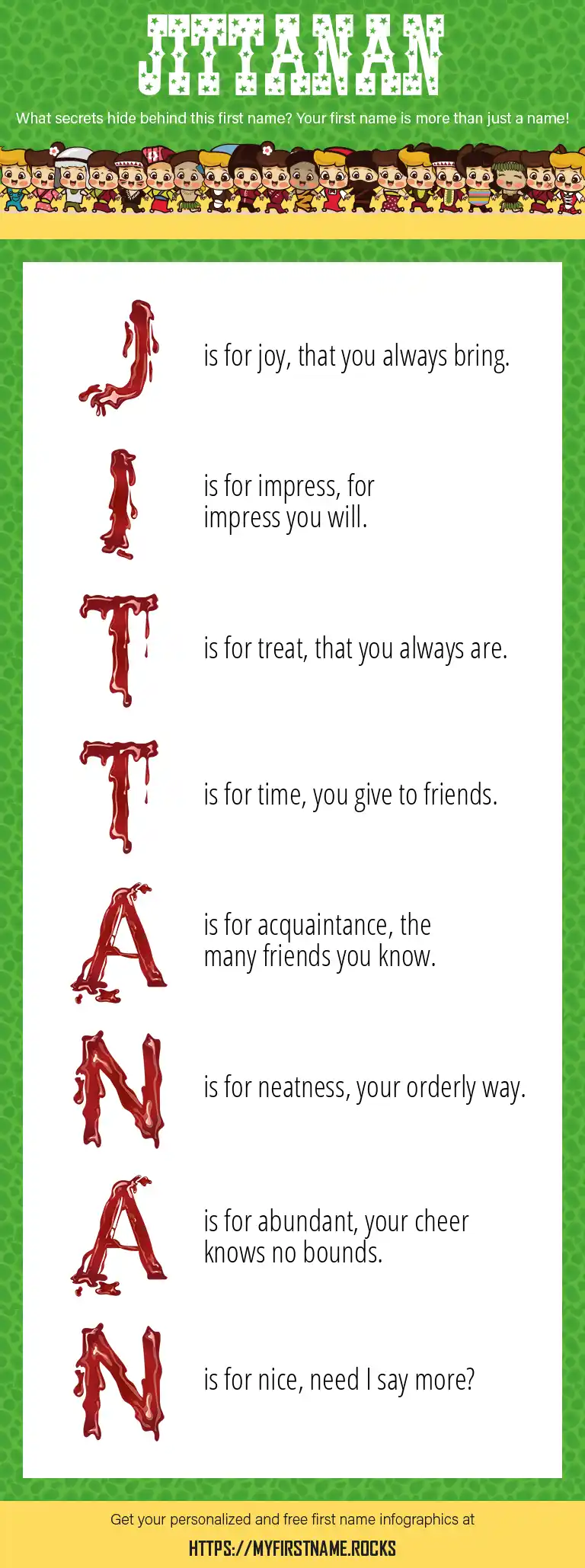 JITTANAN

What secrets hide behind this first name? Your first name is more than just a name!

J is for joy, that you always bring.

I is for impress, for impress you will.

T is for treat, that you always are.

T is for time, you give to friends.

A is for acquaintance, the many friends you know.

N is for neatness, your orderly way.

A is for abundant, your cheer knows no bounds.

N is for nice, need I say more?

Get your personalized and free first name infographics at

HTTPS://MYFIRSTNAME.ROCKS