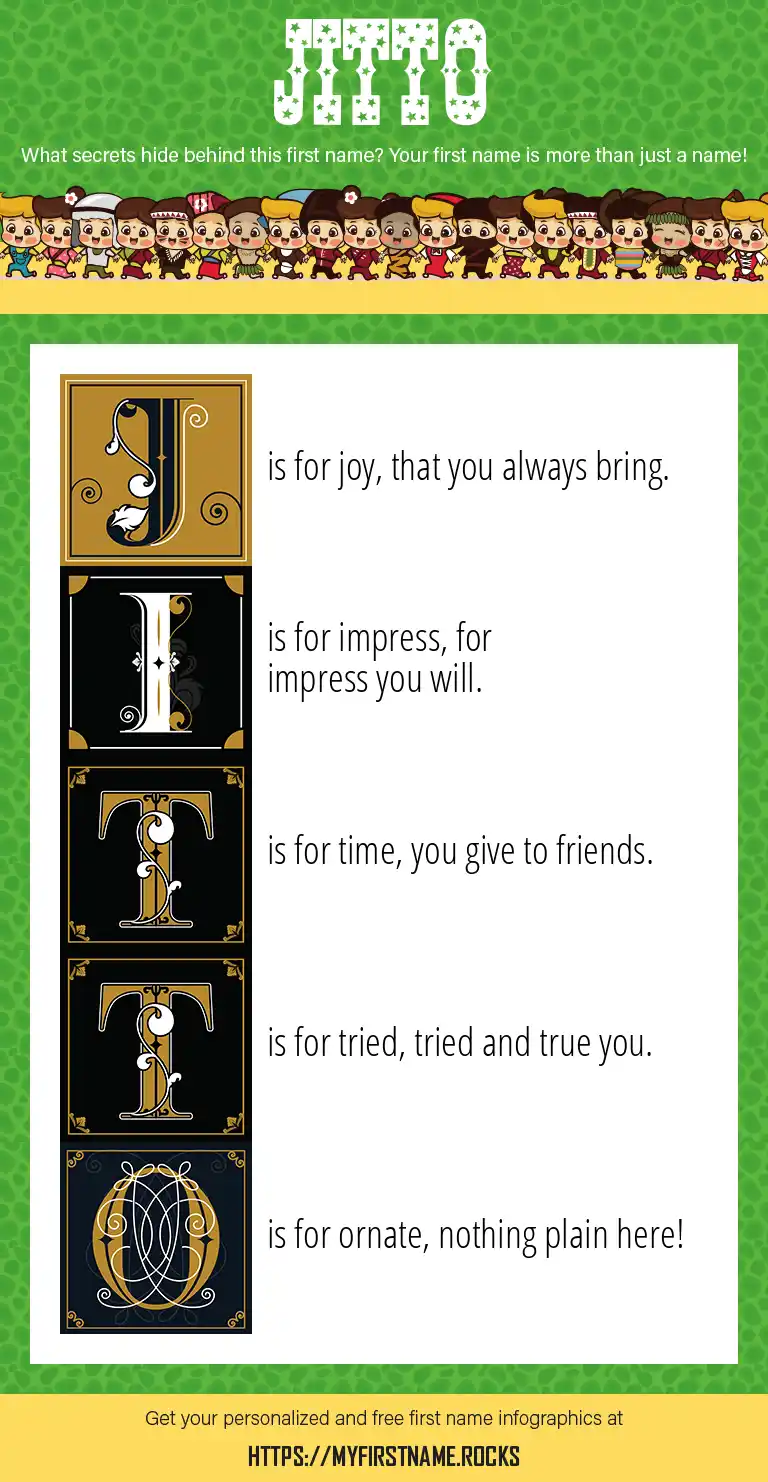 JITTO

What secrets hide behind this first name? Your first name is more than just a name!

J is for joy, that you always bring.

I is for impress, for impress you will.

T is for time, you give to friends.

T is for tried, tried and true you.

O is for ornate, nothing plain here!

Get your personalized and free first name infographics at

HTTPS://MYFIRSTNAME.ROCKS