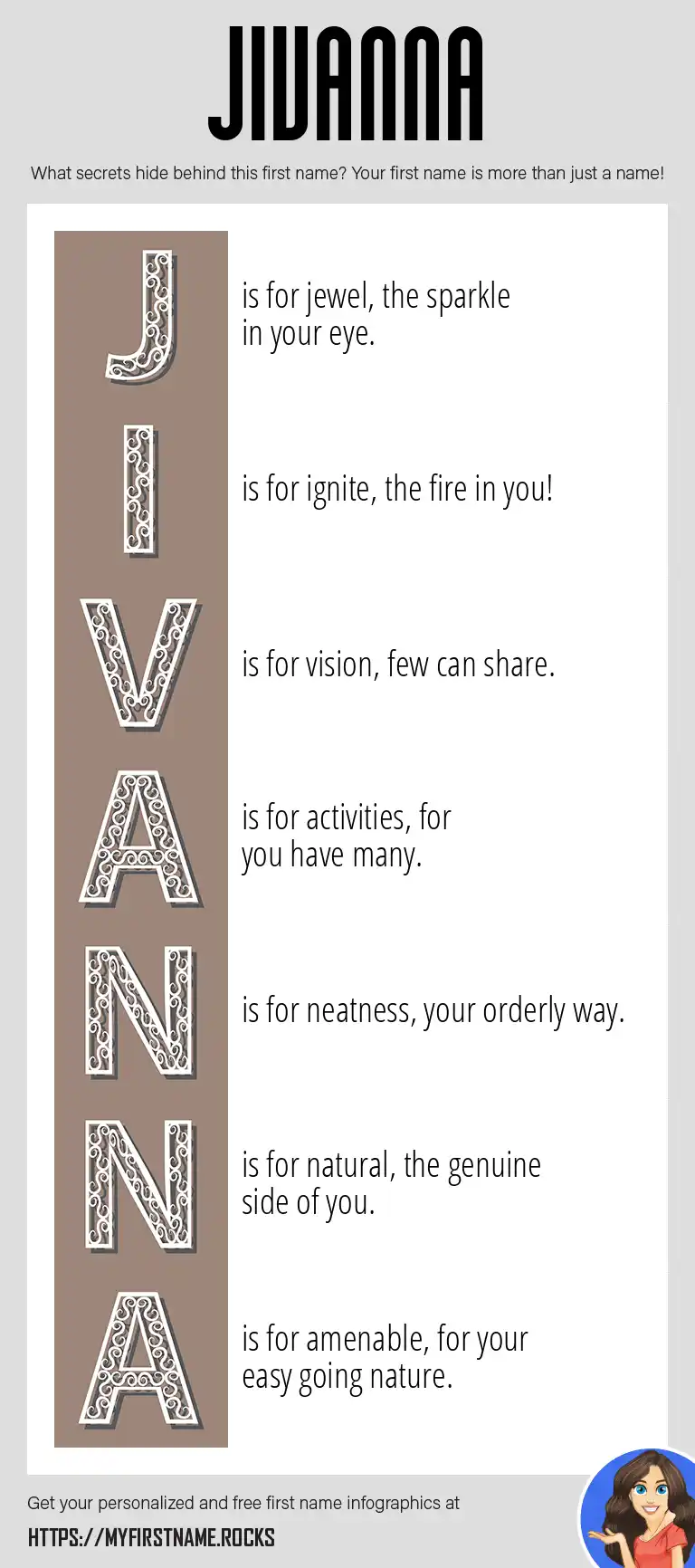 JIVANNA

What secrets hide behind this first name? Your first name is more than just a name!

J is for jewel, the sparkle in your eye.

I is for ignite, the fire in you!

V is for vision, few can share.

A is for activities, for you have many.

N is for neatness, your orderly way.

N is for natural, the genuine side of you.

A is for amenable, for your easy going nature.

Get your personalized and free first name infographics at

HTTPS://MYFIRSTNAME.ROCKS