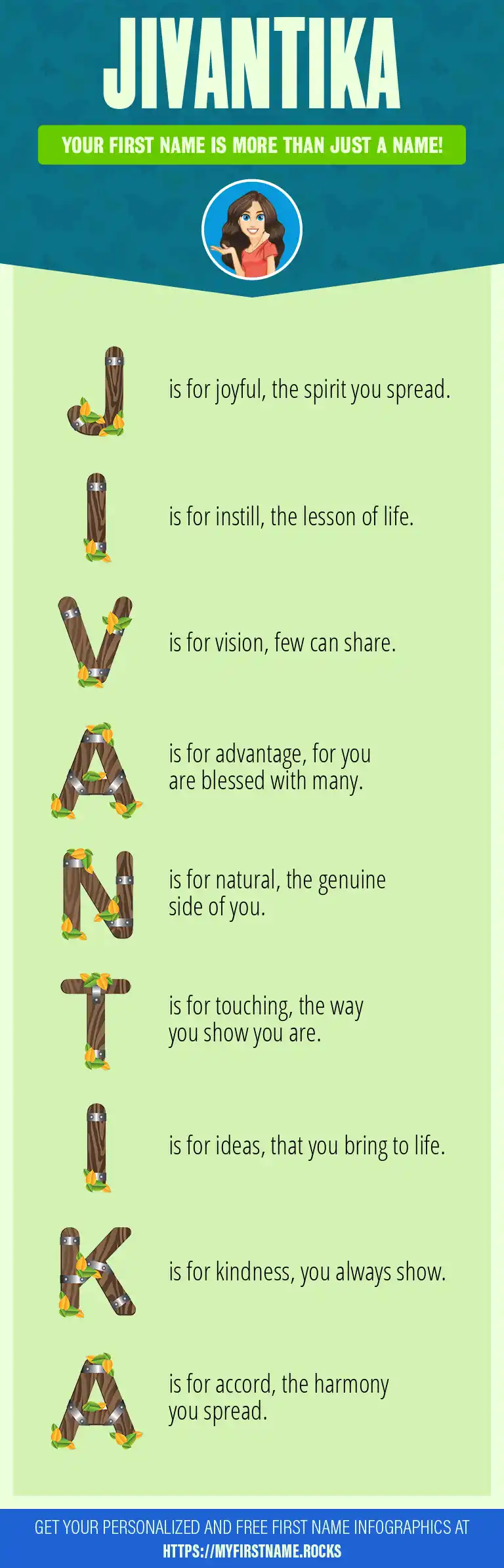 JIVANTIKA

YOUR FIRST NAME IS MORE THAN JUST A NAME!

J is for joyful, the spirit you spread.

I is for instill, the lesson of life.

V is for vision, few can share.

A is for advantage, for you are blessed with many.

N is for natural, the genuine side of you.

T is for touching, the way you show you are.

I is for ideas, that you bring to life.

K is for kindness, you always show.

A is for accord, the harmony you spread.

GET YOUR PERSONALIZED AND FREE FIRST NAME INFOGRAPHICS AT
HTTPS://MYFIRSTNAME.ROCKS