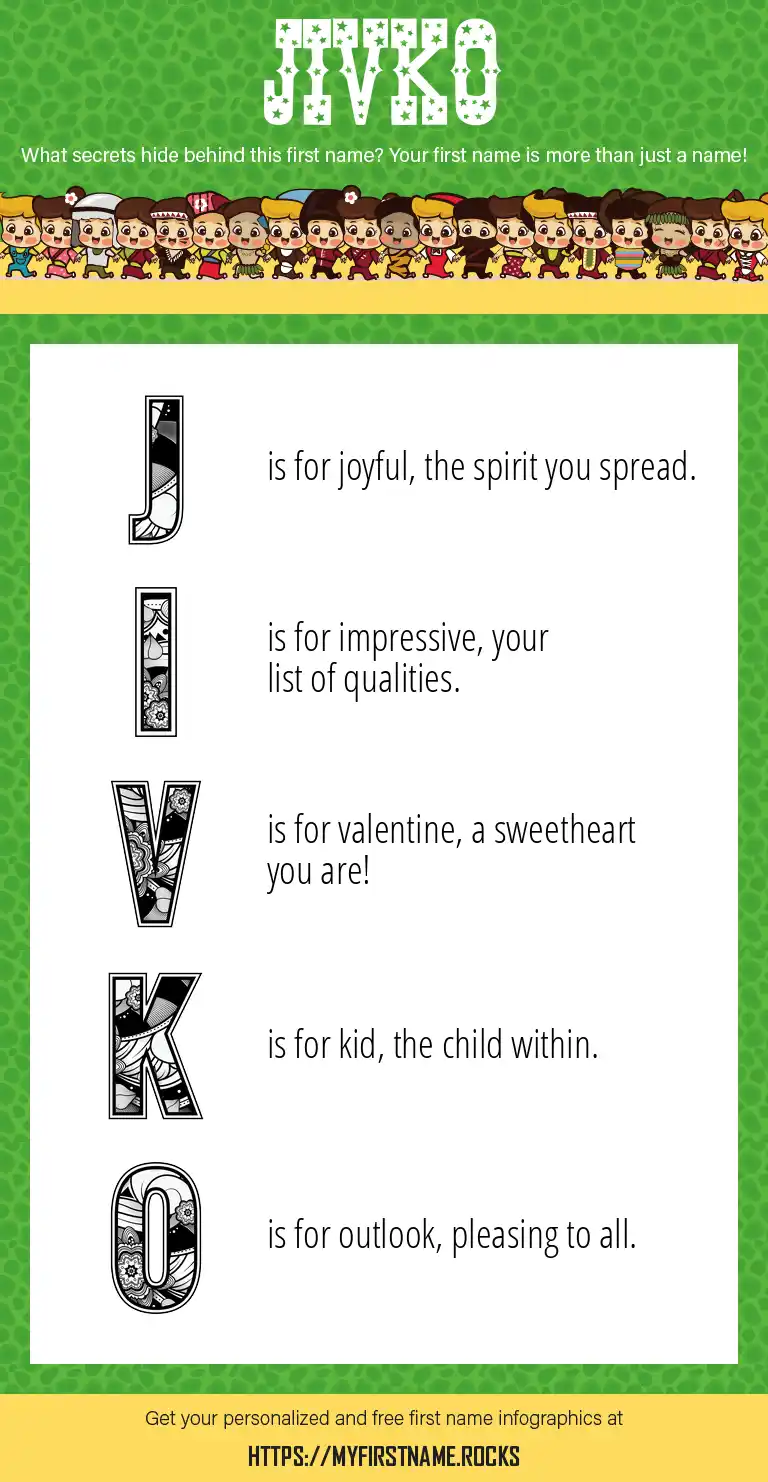 JIVKO

What secrets hide behind this first name? Your first name is more than just a name!

J is for joyful, the spirit you spread.

I is for impressive, your list of qualities.

V is for valentine, a sweetheart you are!

K is for kid, the child within.

O is for outlook, pleasing to all.

Get your personalized and free first name infographics at

HTTPS://MYFIRSTNAME.ROCKS