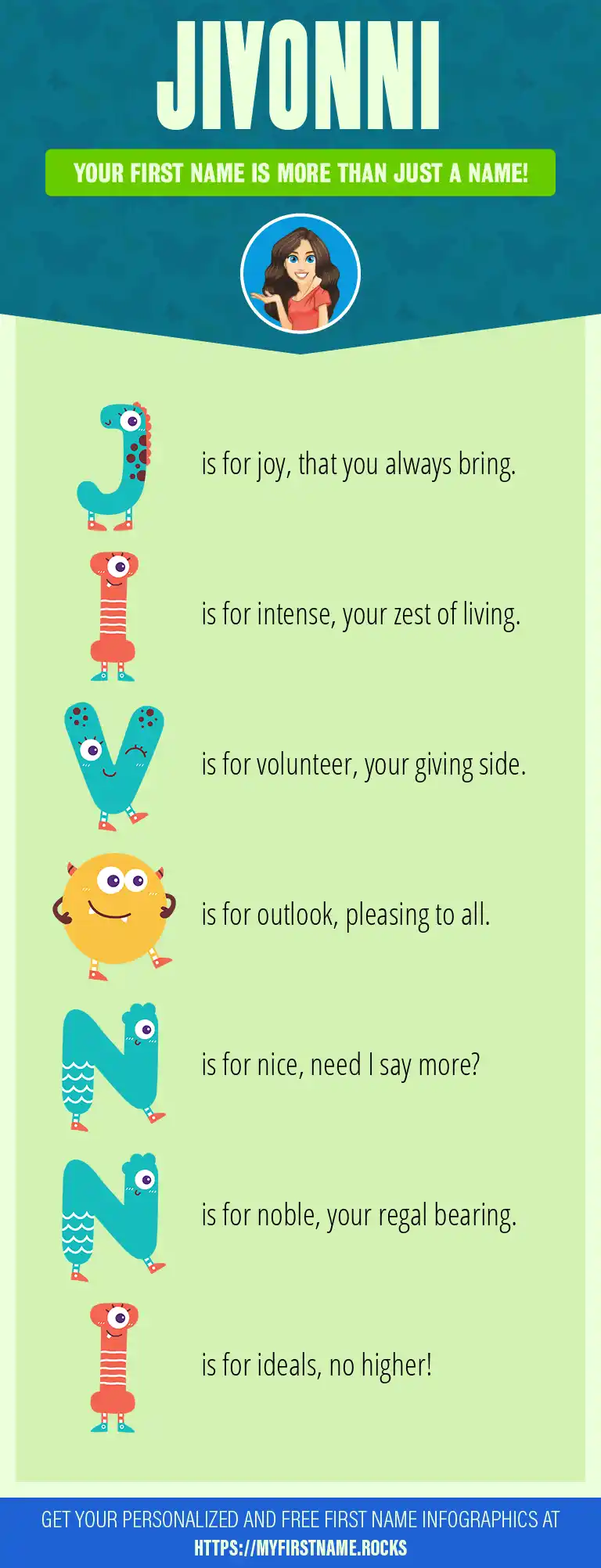 JIVONNI

YOUR FIRST NAME IS MORE THAN JUST A NAME!

J is for joy, that you always bring.

I is for intense, your zest of living.

V is for volunteer, your giving side.

O is for outlook, pleasing to all.

N is for nice, need I say more?

N is for noble, your regal bearing.

I is for ideals, no higher!

GET YOUR PERSONALIZED AND FREE FIRST NAME INFOGRAPHICS AT HTTPS://MYFIRSTNAME.ROCKS