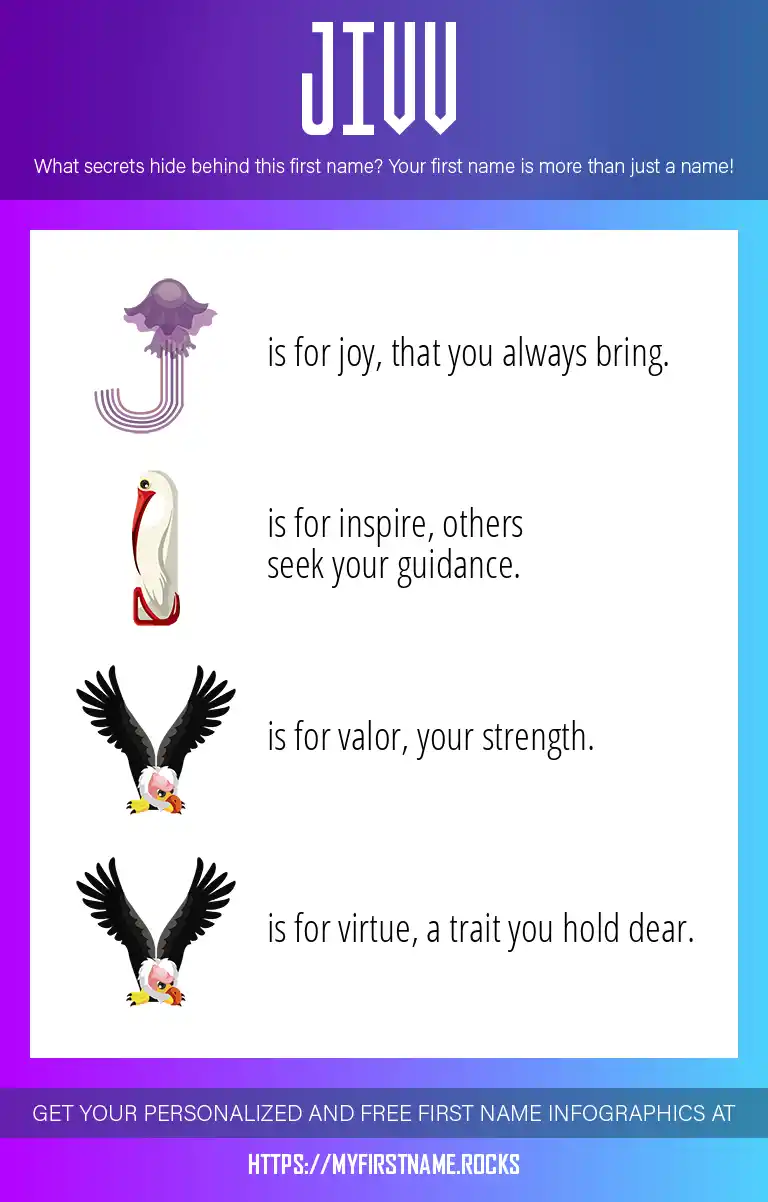 JIVV

What secrets hide behind this first name? Your first name is more than just a name!

J is for joy, that you always bring.

I is for inspire, others seek your guidance.

V is for valor, your strength.

V is for virtue, a trait you hold dear.

GET YOUR PERSONALIZED AND FREE FIRST NAME INFOGRAPHICS AT

HTTPS://MYFIRSTNAME.ROCKS