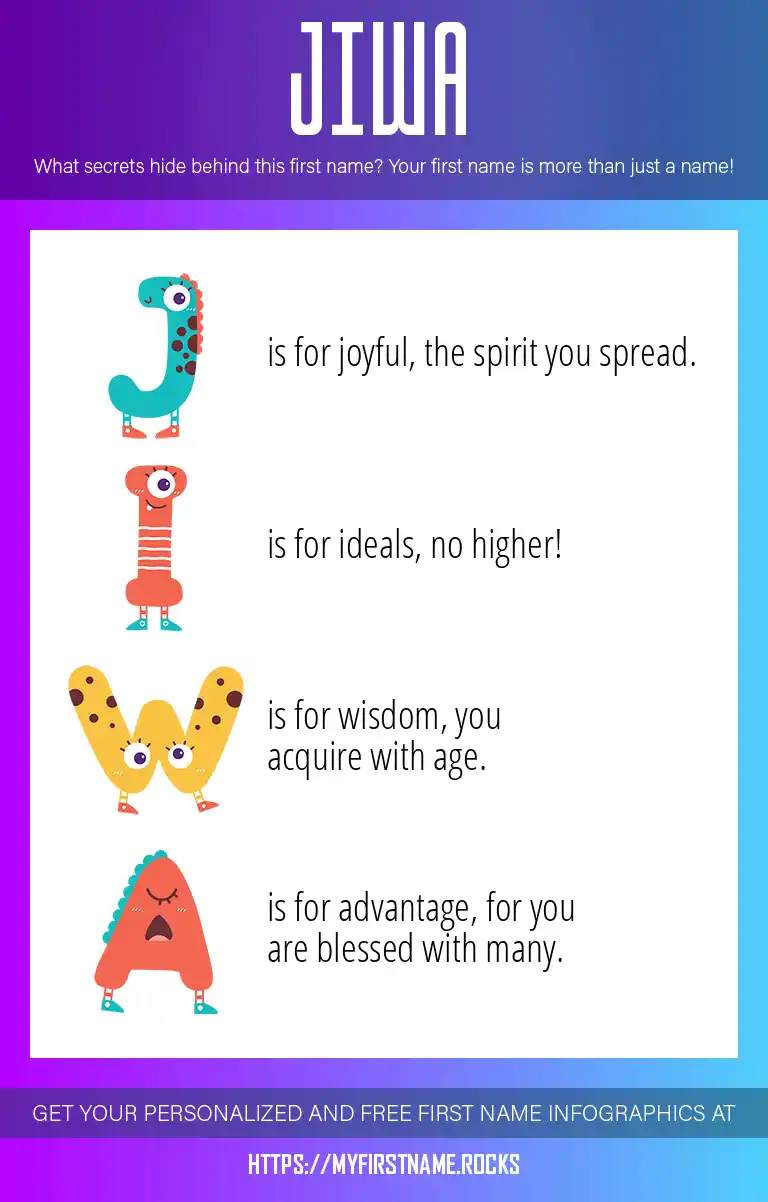 JIWA

What secrets hide behind this first name? Your first name is more than just a name!

J is for joyful, the spirit you spread.

I is for ideals, no higher!

W is for wisdom, you acquire with age.

A is for advantage, for you are blessed with many.

GET YOUR PERSONALIZED AND FREE FIRST NAME INFOGRAPHICS AT

HTTPS://MYFIRSTNAME.ROCKS