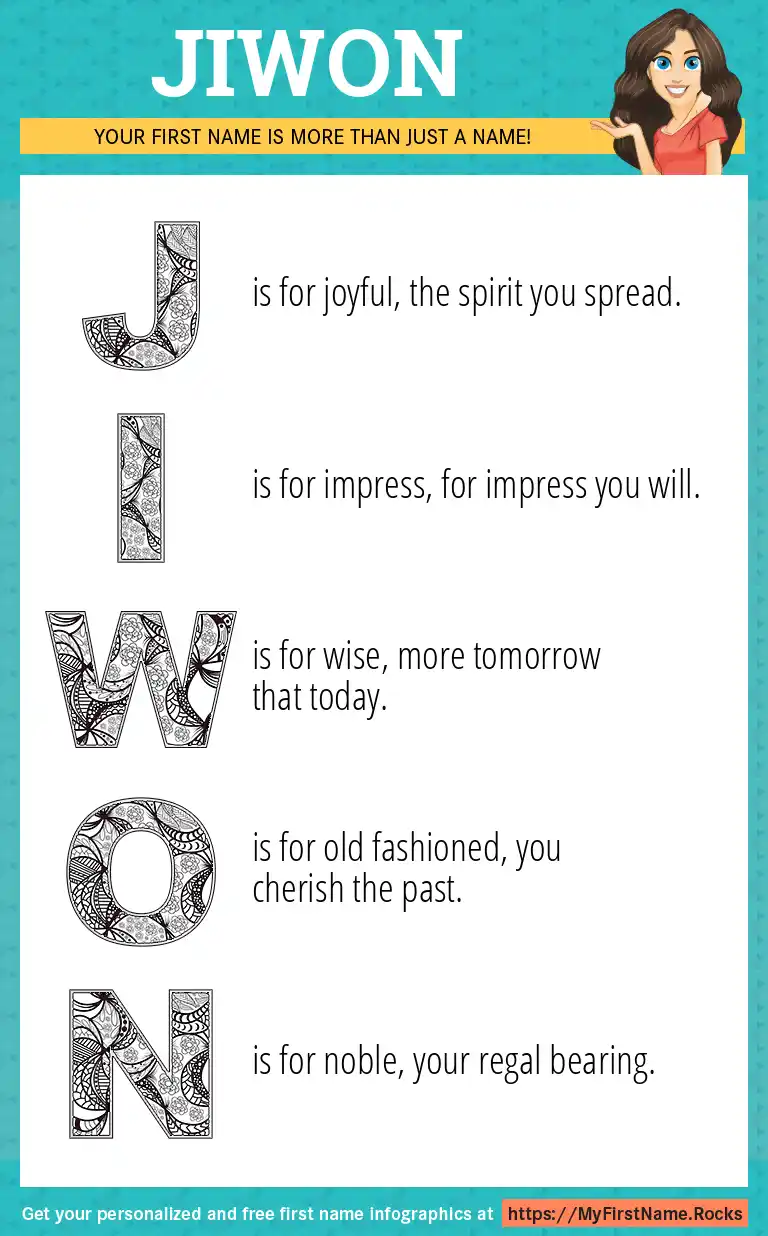 JIWON

YOUR FIRST NAME IS MORE THAN JUST A NAME!

J is for joyful, the spirit you spread.

I is for impress, for impress you will.

W is for wise, more tomorrow that today.

O is for old fashioned, you cherish the past.

N is for noble, your regal bearing.

Get your personalized and free first name infographics at https://MyFirstName.Rocks