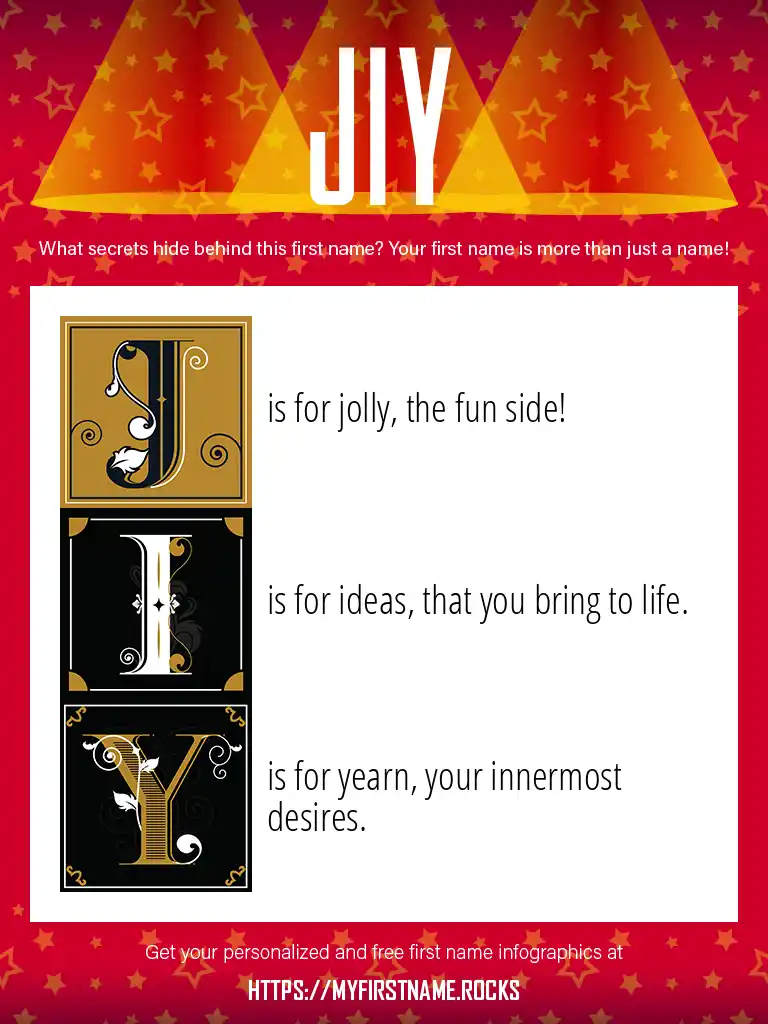 JIY

What secrets hide behind this first name? Your first name is more than just a name!

J is for jolly, the fun side!

I is for ideas, that you bring to life.

Y is for yearn, your innermost desires.

Get your personalized and free first name infographics at

HTTPS://MYFIRSTNAME.ROCKS