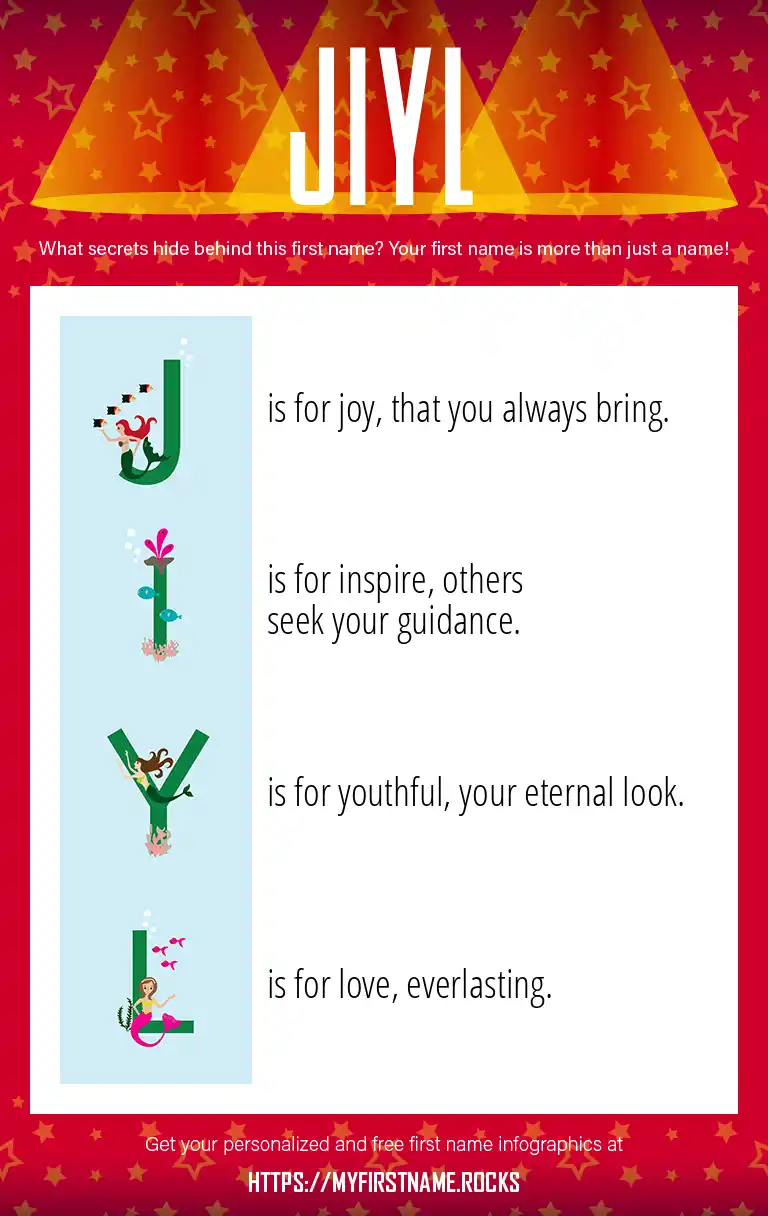 JIYL

What secrets hide behind this first name? Your first name is more than just a name!

J is for joy, that you always bring.

I is for inspire, others seek your guidance.

Y is for youthful, your eternal look.

L is for love, everlasting.

Get your personalized and free first name infographics at

HTTPS://MYFIRSTNAME.ROCKS