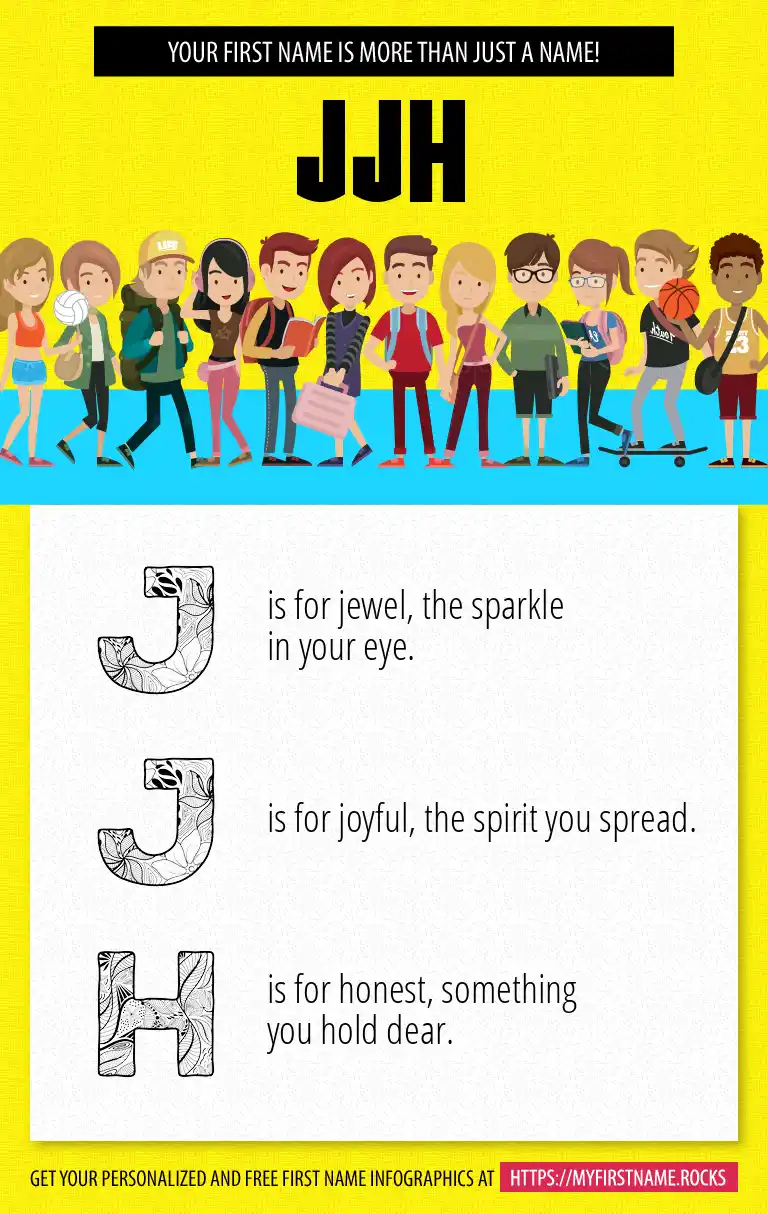 YOUR FIRST NAME IS MORE THAN JUST A NAME!

JJH

J is for jewel, the sparkle in your eye.

J is for joyful, the spirit you spread.

H is for honest, something you hold dear.

GET YOUR PERSONALIZED AND FREE FIRST NAME INFOGRAPHICS AT HTTPS://MYFIRSTNAME.ROCKS