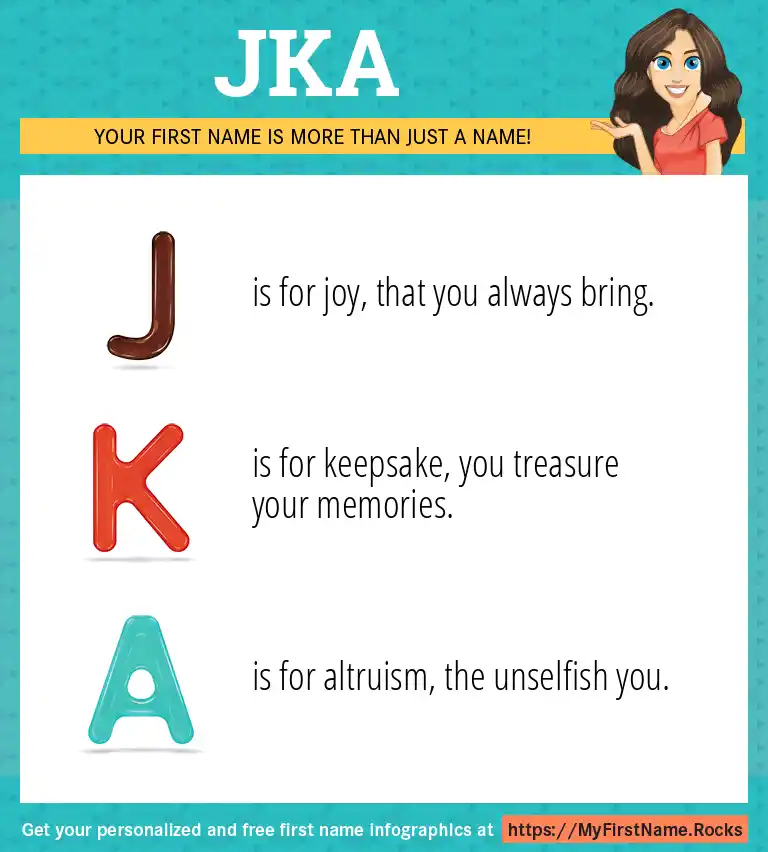 JKA

YOUR FIRST NAME IS MORE THAN JUST A NAME!

J is for joy, that you always bring.

K is for keepsake, you treasure your memories.

A is for altruism, the unselfish you.

Get your personalized and free first name infographics at https://MyFirstName.Rocks