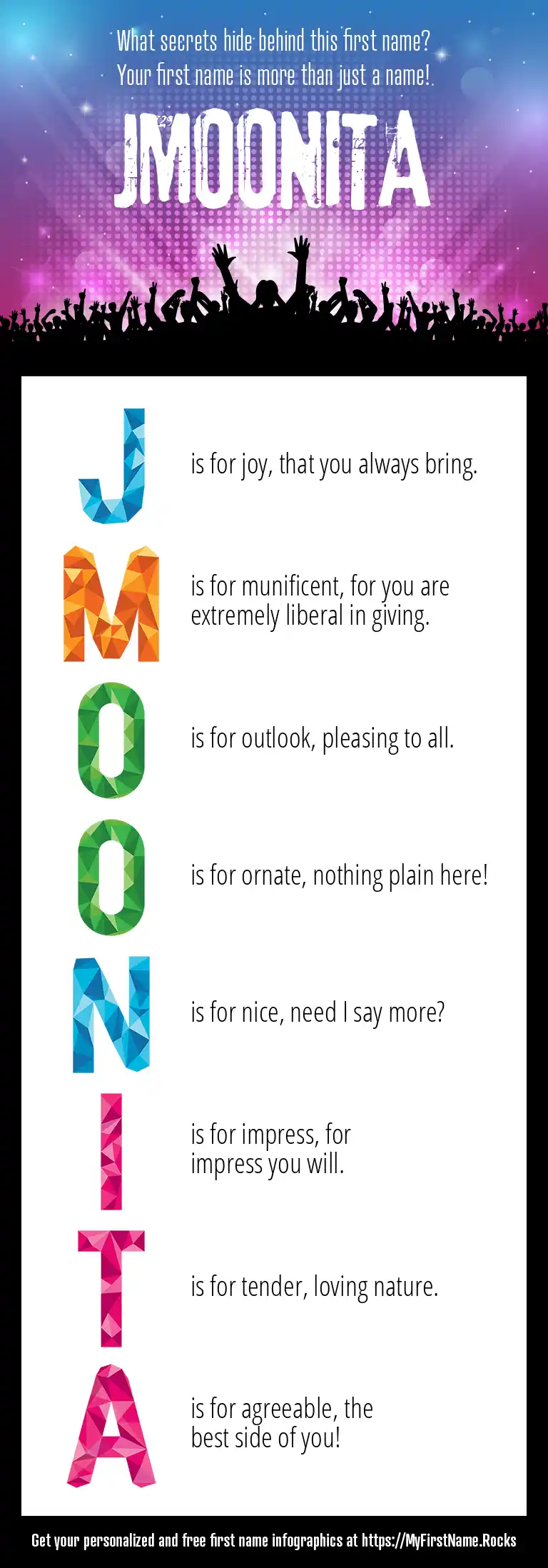 What secrets hide behind this first name?
Your first name is more than just a name!

JMOONITA

J is for joy, that you always bring.

M is for munificent, for you are extremely liberal in giving.

O is for outlook, pleasing to all.

O is for ornate, nothing plain here!

N is for nice, need I say more?

I is for impress, for impress you will.

T is for tender, loving nature.

A is for agreeable, the best side of you!

Get your personalized and free first name infographics at https://MyFirstName.Rocks