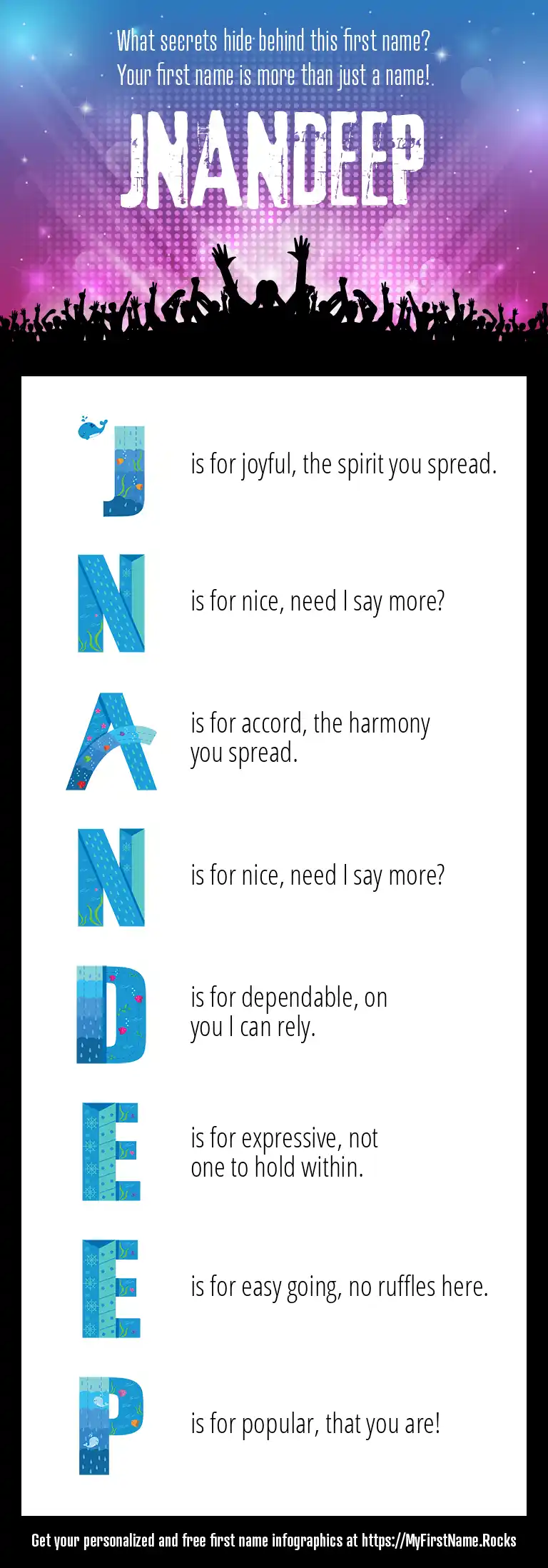 What secrets hide behind this first name?
Your first name is more than just a name!

JNANDEEP

J is for joyful, the spirit you spread.

N is for nice, need I say more?

A is for accord, the harmony you spread.

N is for nice, need I say more?

D is for dependable, on you I can rely.

E is for expressive, not one to hold within.

E is for easy going, no ruffles here.

P is for popular, that you are!

Get your personalized and free first name infographics at https://MyFirstName.Rocks