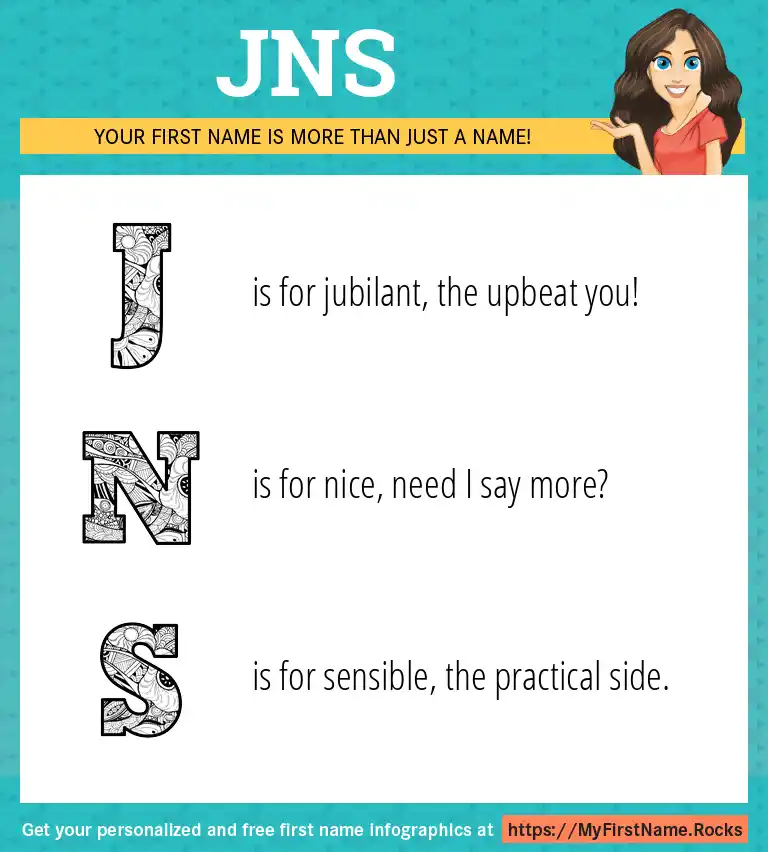 JNS

YOUR FIRST NAME IS MORE THAN JUST A NAME!

J is for jubilant, the upbeat you!

N is for nice, need I say more?

S is for sensible, the practical side.

Get your personalized and free first name infographics at https://MyFirstName.Rocks