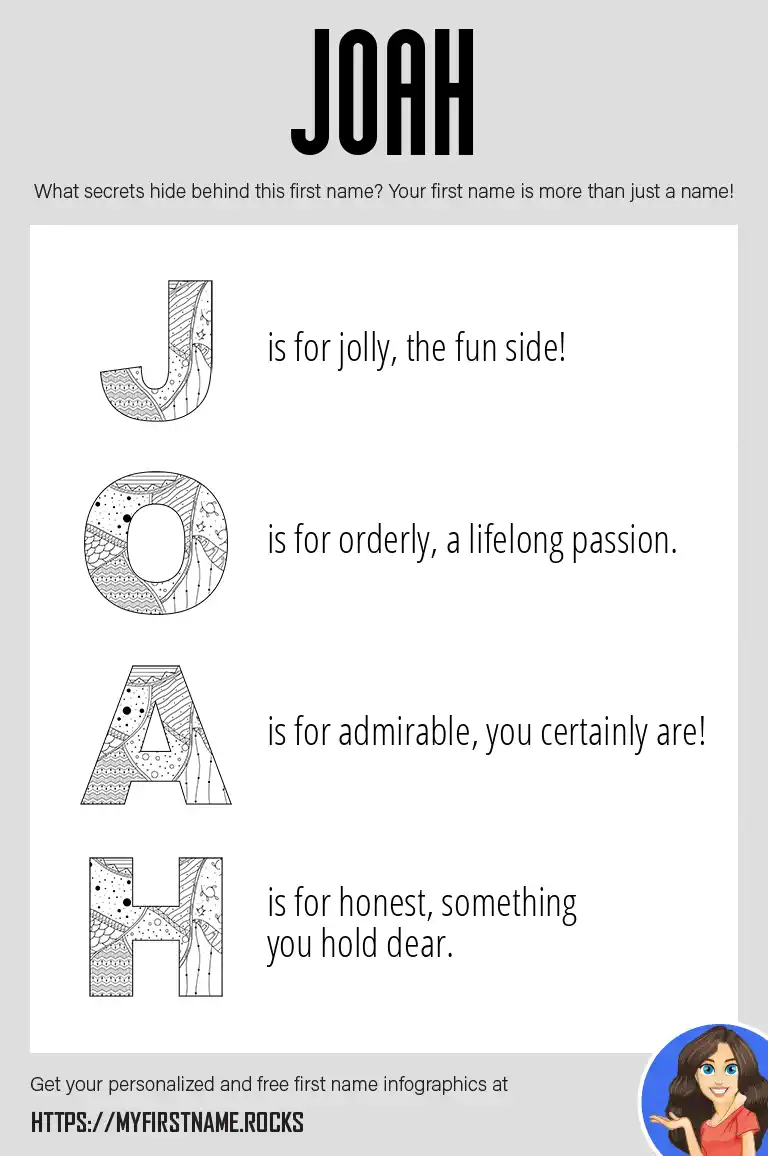 JOAH

What secrets hide behind this first name? Your first name is more than just a name!

J is for jolly, the fun side!

O is for orderly, a lifelong passion.

A is for admirable, you certainly are!

H is for honest, something you hold dear.

Get your personalized and free first name infographics at

HTTPS://MYFIRSTNAME.ROCKS