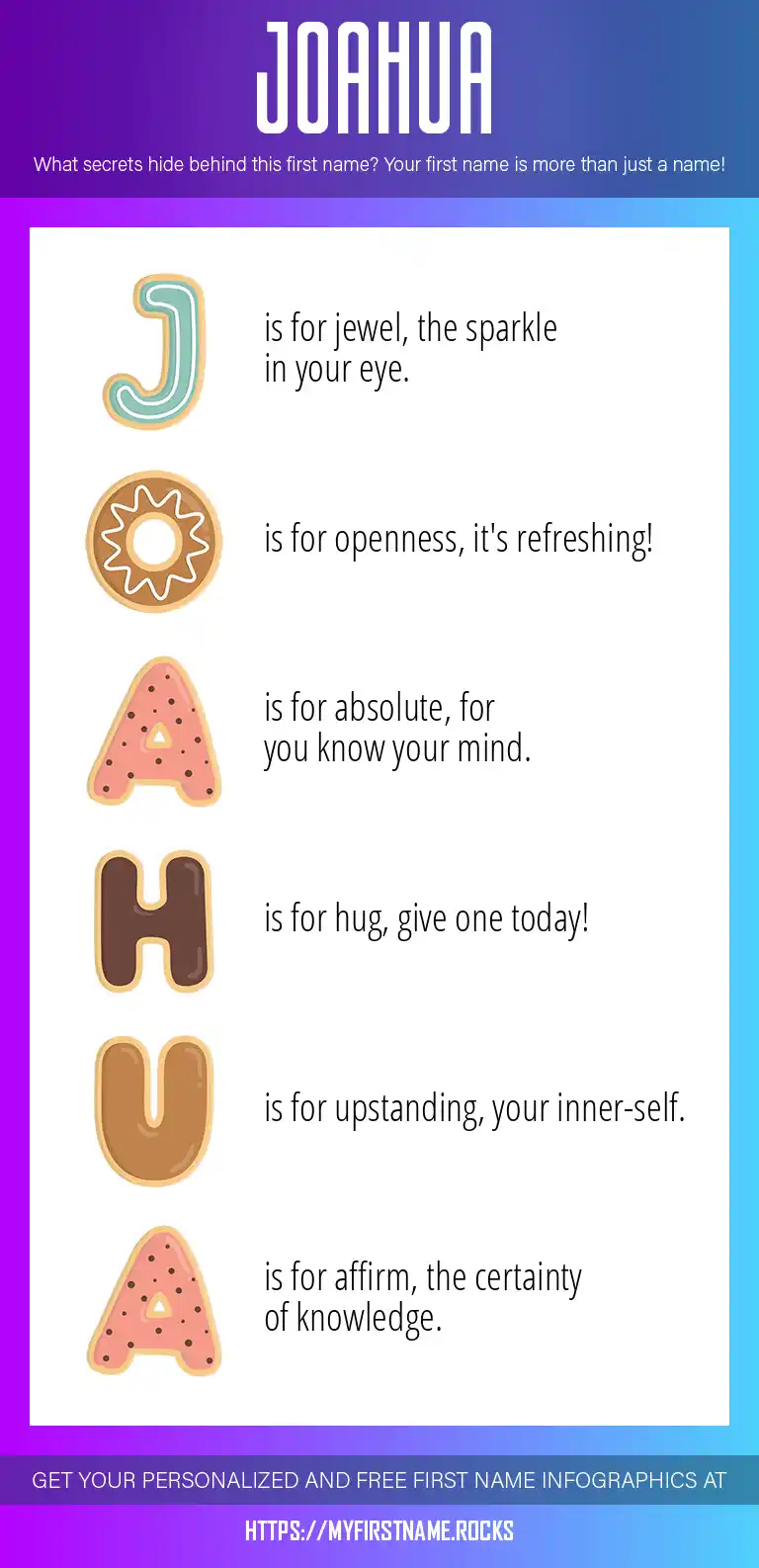 JOAHUA

What secrets hide behind this first name? Your first name is more than just a name!

J is for jewel, the sparkle in your eye.

O is for openness, it's refreshing!

A is for absolute, for you know your mind.

H is for hug, give one today!

U is for upstanding, your inner-self.

A is for affirm, the certainty of knowledge.

GET YOUR PERSONALIZED AND FREE FIRST NAME INFOGRAPHICS AT

HTTPS://MYFIRSTNAME.ROCKS