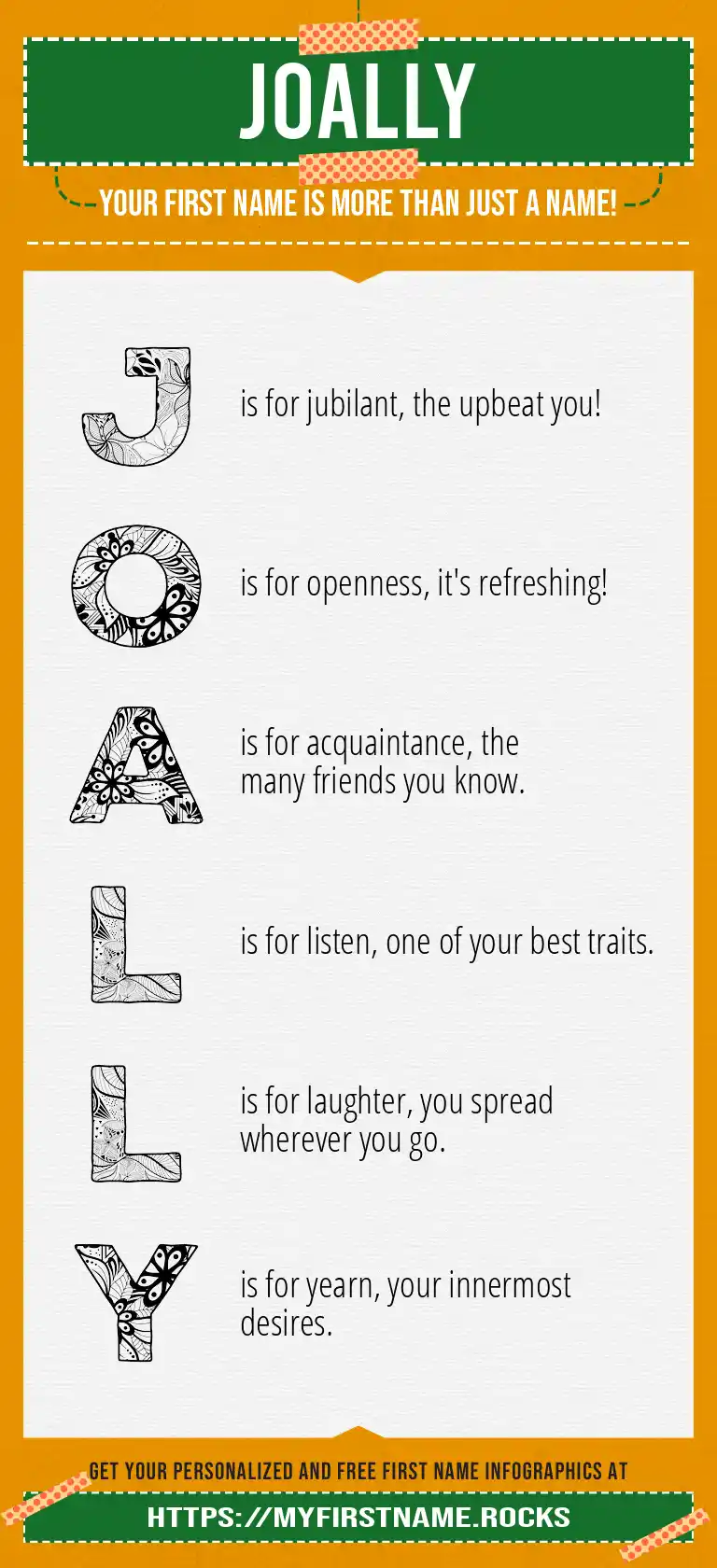 JOALLY

YOUR FIRST NAME IS MORE THAN JUST A NAME!

J is for jubilant, the upbeat you!

O is for openness, it's refreshing!

A is for acquaintance, the many friends you know.

L is for listen, one of your best traits.

L is for laughter, you spread wherever you go.

Y is for yearn, your innermost desires.

GET YOUR PERSONALIZED AND FREE FIRST NAME INFOGRAPHICS AT

HTTPS://MYFIRSTNAME.ROCKS