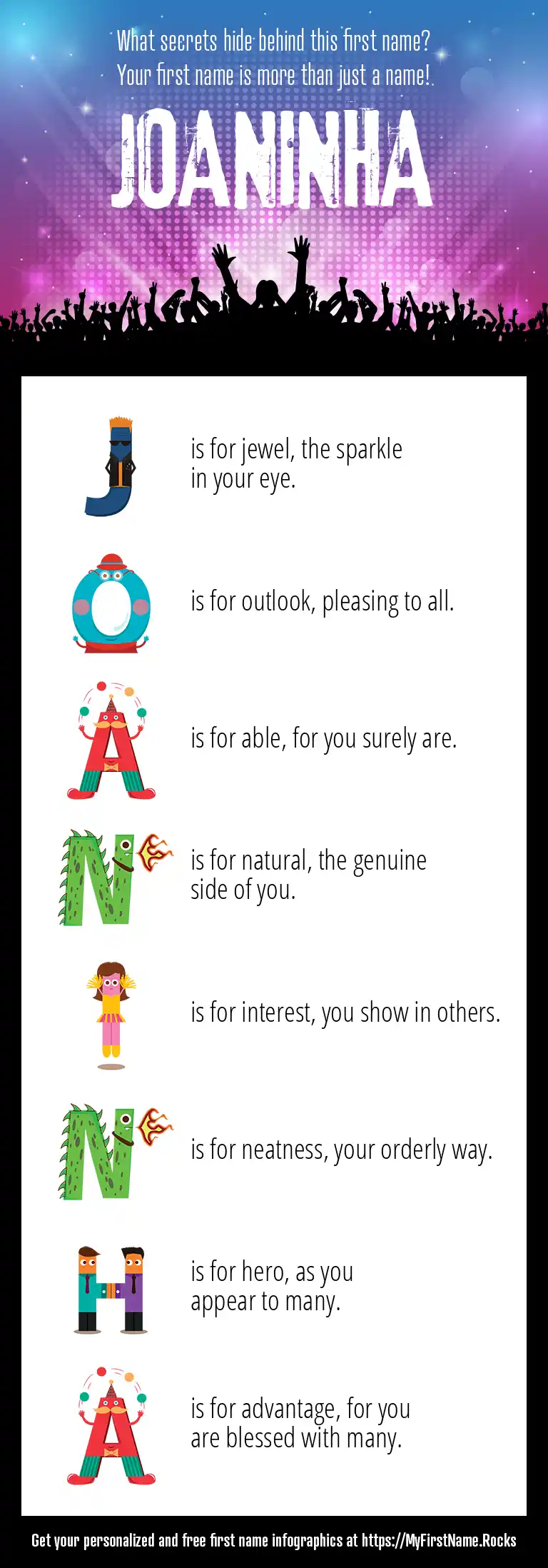 What secrets hide behind this first name?
Your first name is more than just a name!

JOANINHA

J is for jewel, the sparkle in your eye.

O is for outlook, pleasing to all.

A is for able, for you surely are.

N is for natural, the genuine side of you.

I is for interest, you show in others.

N is for neatness, your orderly way.

H is for hero, as you appear to many.

A is for advantage, for you are blessed with many.

Get your personalized and free first name infographics at https://MyFirstName.Rocks