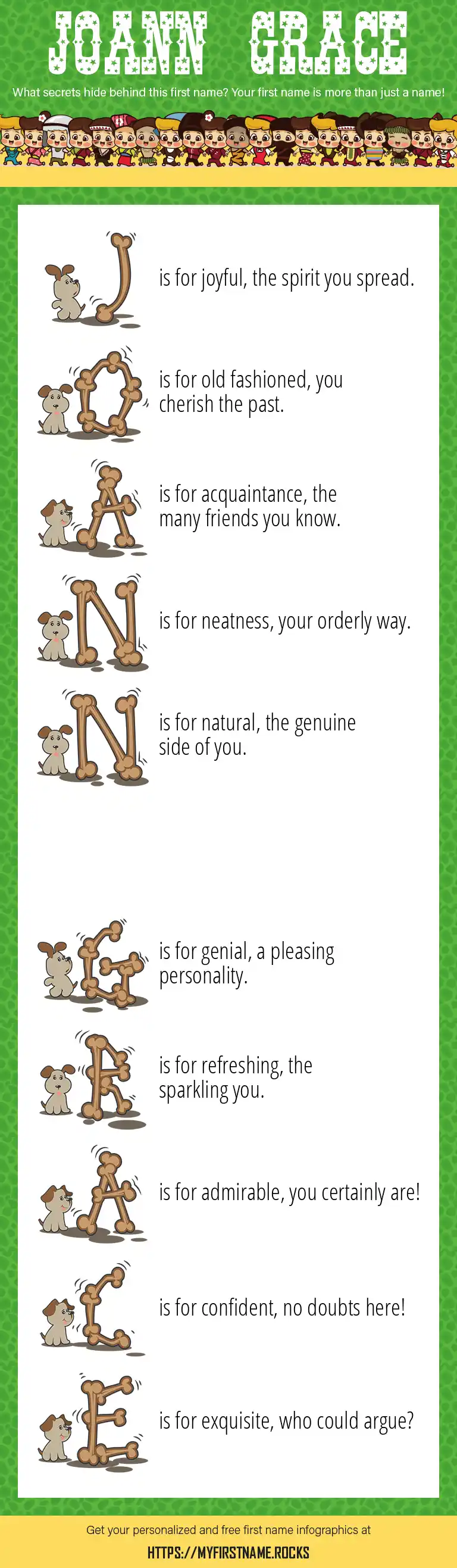 JOANN GRACE

What secrets hide behind this first name? Your first name is more than just a name!

J is for joyful, the spirit you spread.

O is for old fashioned, you cherish the past.

A is for acquaintance, the many friends you know.

N is for neatness, your orderly way.

N is for natural, the genuine side of you.

G is for genial, a pleasing personality.

R is for refreshing, the sparkling you.

A is for admirable, you certainly are!

C is for confident, no doubts here!

E is for exquisite, who could argue?

Get your personalized and free first name infographics at

HTTPS://MYFIRSTNAME.ROCKS