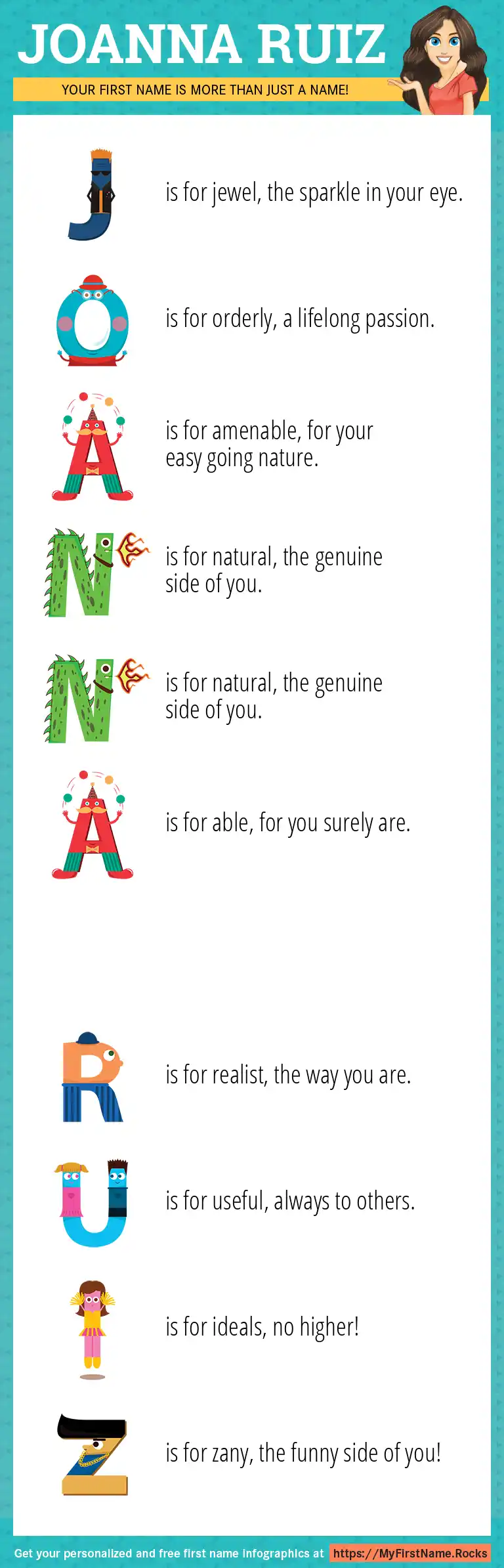 JOANNA RUIZ

YOUR FIRST NAME IS MORE THAN JUST A NAME!

J is for jewel, the sparkle in your eye.

O is for orderly, a lifelong passion.

A is for amenable, for your easy going nature.

N is for natural, the genuine side of you.

N is for natural, the genuine side of you.

A is for able, for you surely are.

R is for realist, the way you are.

U is for useful, always to others.

I is for ideals, no higher!

Z is for zany, the funny side of you!

Get your personalized and free first name infographics at https://MyFirstName.Rocks