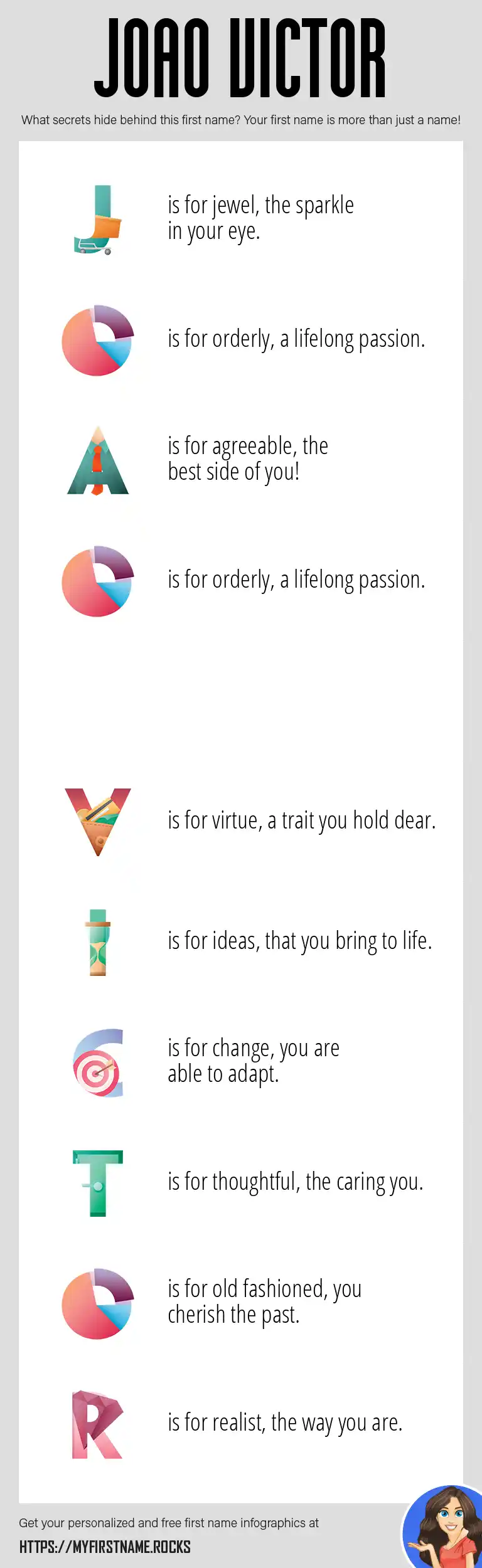 JOAO VICTOR

What secrets hide behind this first name? Your first name is more than just a name!

J is for jewel, the sparkle in your eye.

O is for orderly, a lifelong passion.

A is for agreeable, the best side of you!

O is for orderly, a lifelong passion.

V is for virtue, a trait you hold dear.

I is for ideas, that you bring to life.

C is for change, you are able to adapt.

T is for thoughtful, the caring you.

O is for old fashioned, you cherish the past.

R is for realist, the way you are.

Get your personalized and free first name infographics at

HTTPS://MYFIRSTNAME.ROCKS