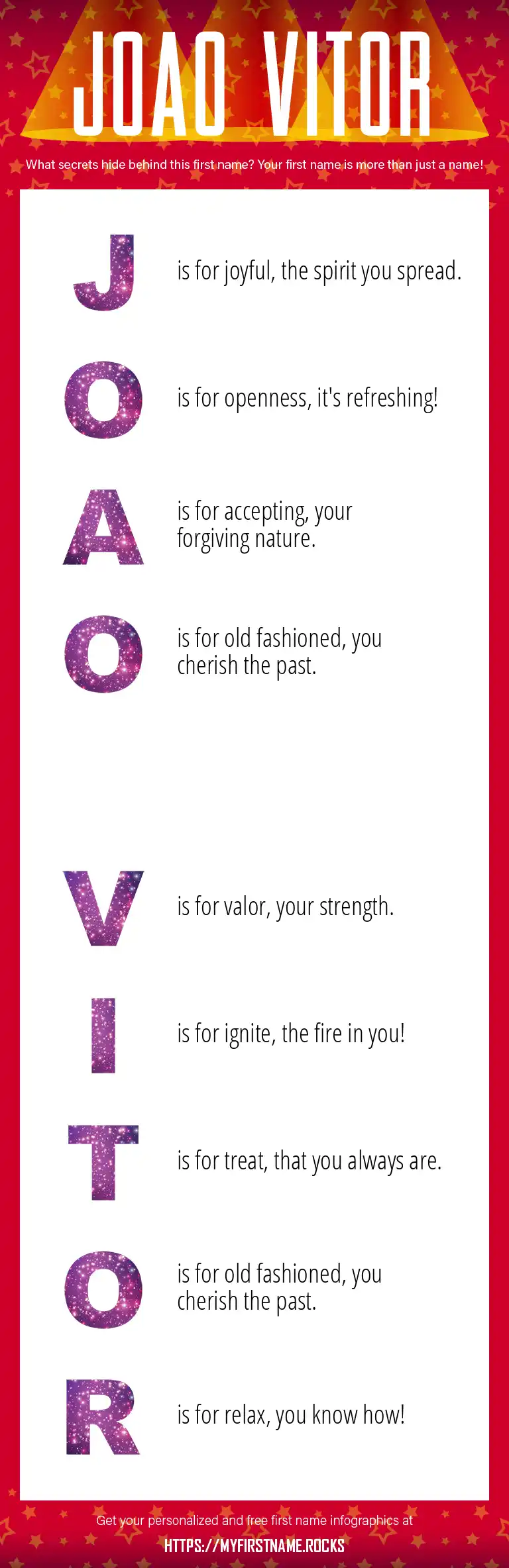 JOAO VITOR

What secrets hide behind this first name? Your first name is more than just a name!

J is for joyful, the spirit you spread.

O is for openness, it's refreshing!

A is for accepting, your forgiving nature.

O is for old fashioned, you cherish the past.

V is for valor, your strength.

I is for ignite, the fire in you!

T is for treat, that you always are.

O is for old fashioned, you cherish the past.

R is for relax, you know how!

Get your personalized and free first name infographics at

HTTPS://MYFIRSTNAME.ROCKS