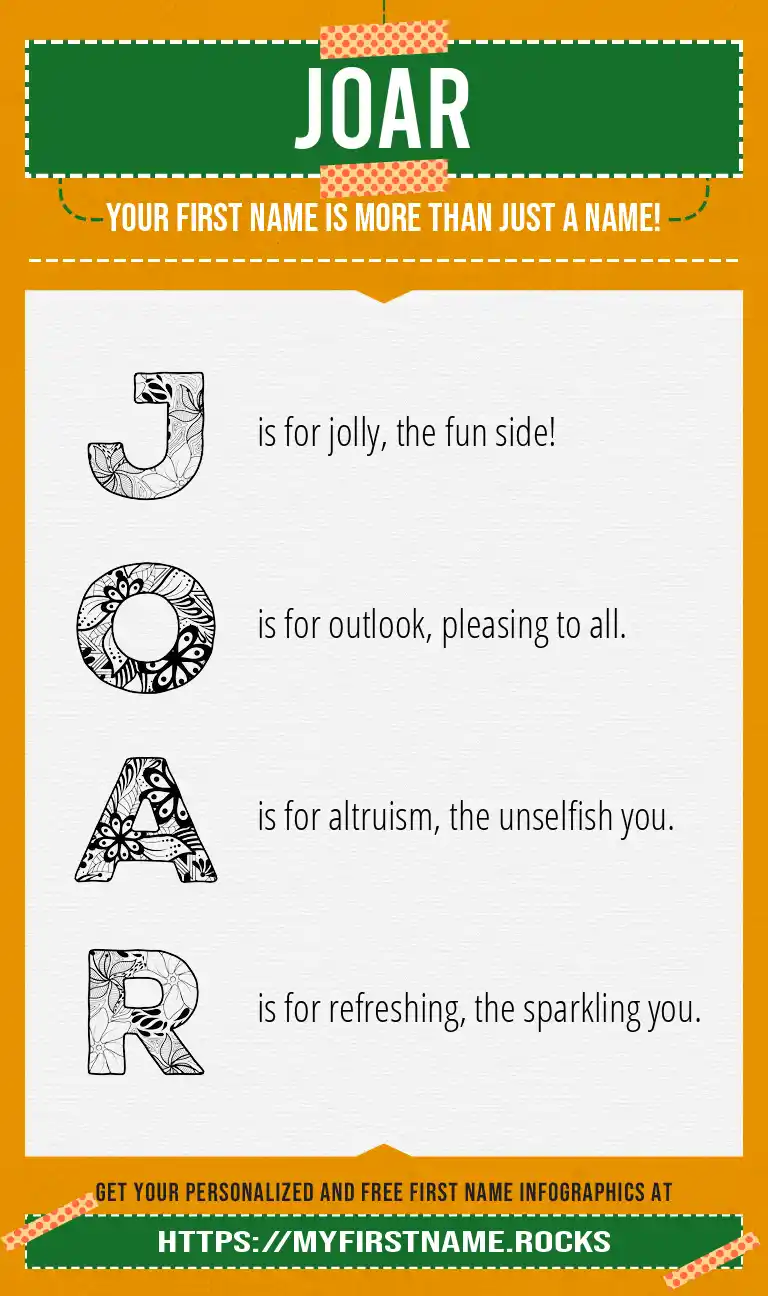 JOAR

YOUR FIRST NAME IS MORE THAN JUST A NAME!

J is for jolly, the fun side!

O is for outlook, pleasing to all.

A is for altruism, the unselfish you.

R is for refreshing, the sparkling you.

GET YOUR PERSONALIZED AND FREE FIRST NAME INFOGRAPHICS AT

HTTPS://MYFIRSTNAME.ROCKS