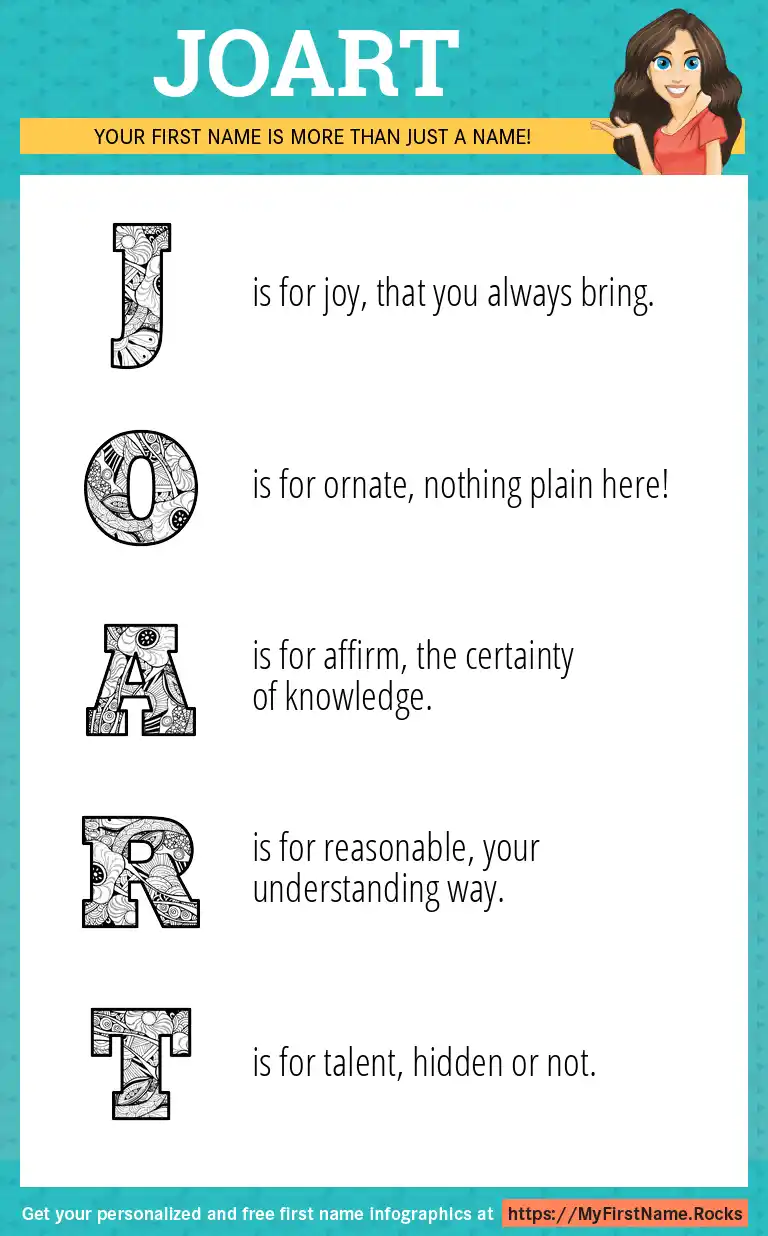 JOART

YOUR FIRST NAME IS MORE THAN JUST A NAME!

J is for joy, that you always bring.

O is for ornate, nothing plain here!

A is for affirm, the certainty of knowledge.

R is for reasonable, your understanding way.

T is for talent, hidden or not.

Get your personalized and free first name infographics at https://MyFirstName.Rocks