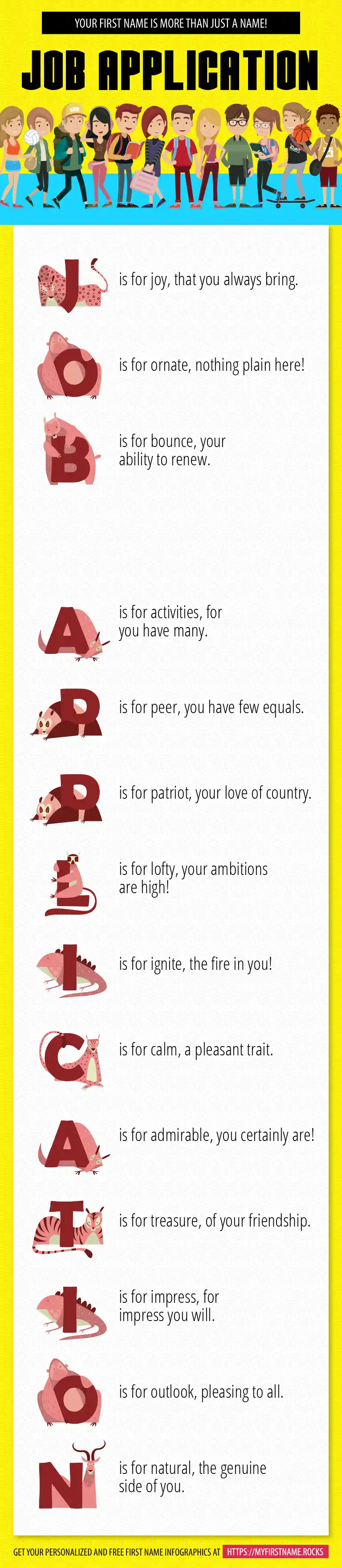 YOUR FIRST NAME IS MORE THAN JUST A NAME!

JOB APPLICATION

J is for joy, that you always bring.

O is for ornate, nothing plain here!

B is for bounce, your ability to renew.

A is for activities, for you have many.

P is for peer, you have few equals.

P is for patriot, your love of country.

L is for lofty, your ambitions are high!

I is for ignite, the fire in you!

C is for calm, a pleasant trait.

A is for admirable, you certainly are!

T is for treasure, of your friendship.

I is for impress, for impress you will.

O is for outlook, pleasing to all.

N is for natural, the genuine side of you.

GET YOUR PERSONALIZED AND FREE FIRST NAME INFOGRAPHICS AT HTTPS://MYFIRSTNAME.ROCKS