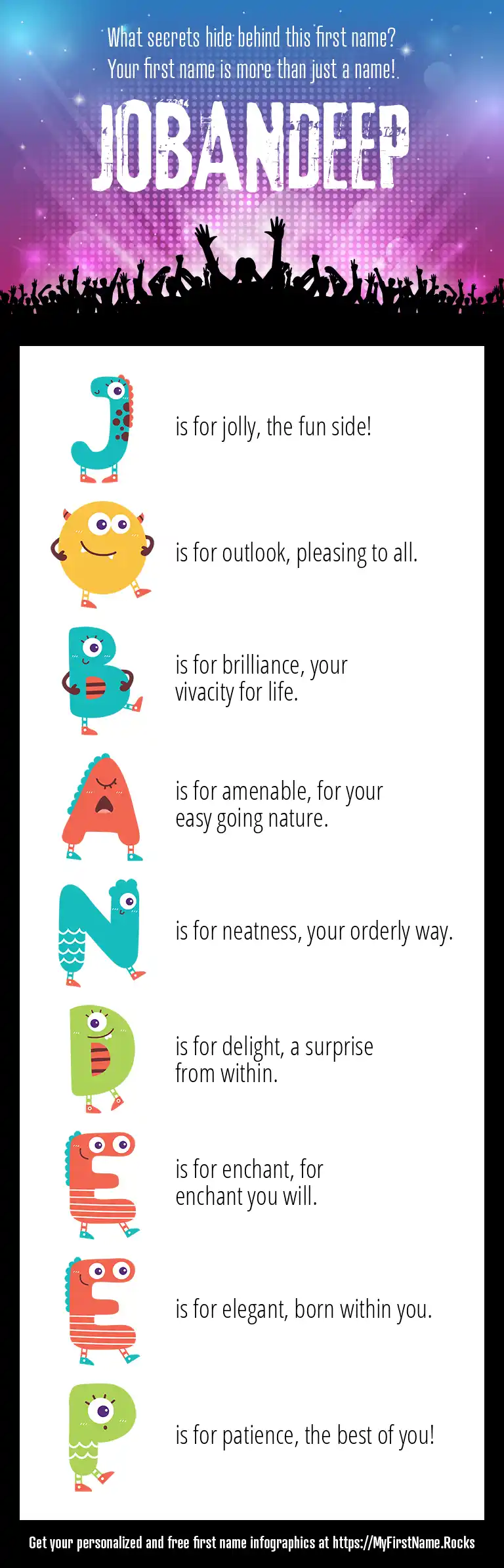 What secrets hide behind this first name?
Your first name is more than just a name!

JOBANDEEP

J is for jolly, the fun side!

O is for outlook, pleasing to all.

B is for brilliance, your vivacity for life.

A is for amenable, for your easy going nature.

N is for neatness, your orderly way.

D is for delight, a surprise from within.

E is for enchant, for enchant you will.

E is for elegant, born within you.

P is for patience, the best of you!

Get your personalized and free first name infographics at https://MyFirstName.Rocks