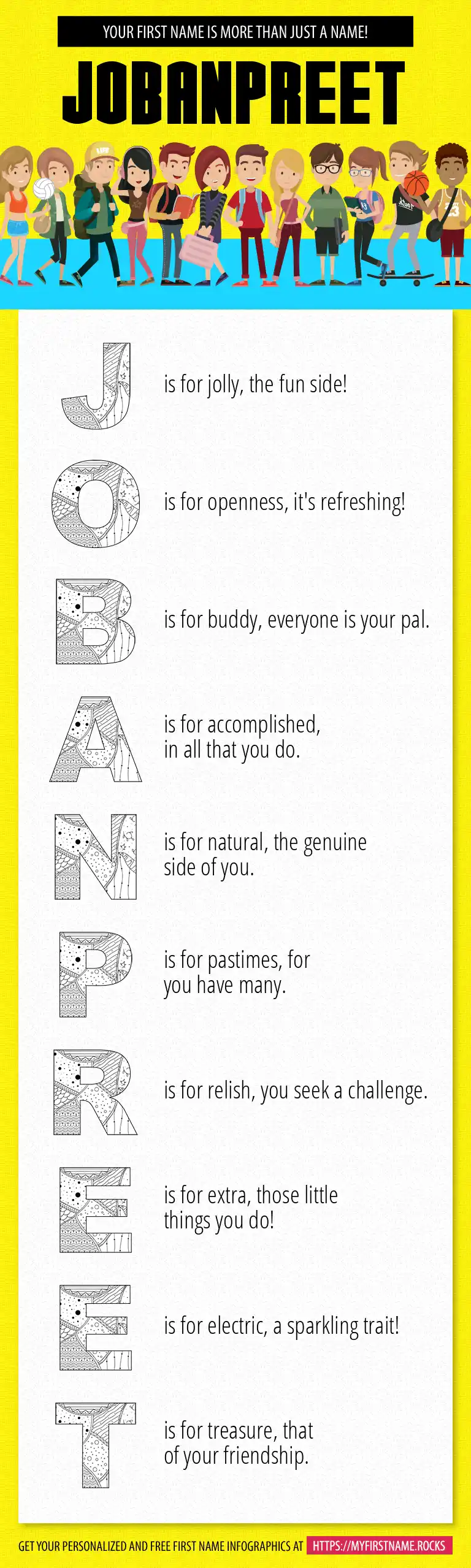 YOUR FIRST NAME IS MORE THAN JUST A NAME!

JOBANPREET

J is for jolly, the fun side!

O is for openness, it's refreshing!

B is for buddy, everyone is your pal.

A is for accomplished, in all that you do.

N is for natural, the genuine side of you.

P is for pastimes, for you have many.

R is for relish, you seek a challenge.

E is for extra, those little things you do!

E is for electric, a sparkling trait!

T is for treasure, that of your friendship.

GET YOUR PERSONALIZED AND FREE FIRST NAME INFOGRAPHICS AT HTTPS://MYFIRSTNAME.ROCKS