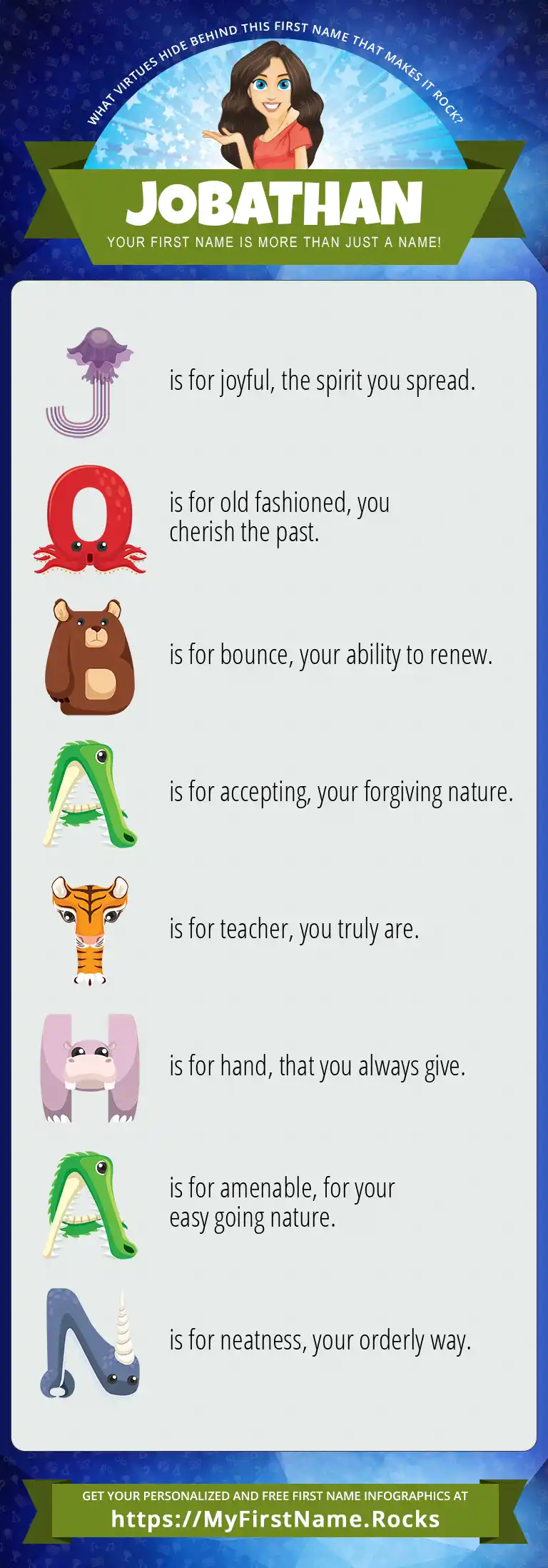 WHAT VIRTUES HIDE BEHIND THIS FIRST NAME THAT MAKES IT ROCK?

JOBATHAN

YOUR FIRST NAME IS MORE THAN JUST A NAME!

J is for joyful, the spirit you spread.

O is for old fashioned, you cherish the past.

B is for bounce, your ability to renew.

A is for accepting, your forgiving nature.

T is for teacher, you truly are.

H is for hand, that you always give.

A is for amenable, for your easy going nature.

N is for neatness, your orderly way.

GET YOUR PERSONALIZED AND FREE FIRST NAME INFOGRAPHICS AT
https://MyFirstName.Rocks