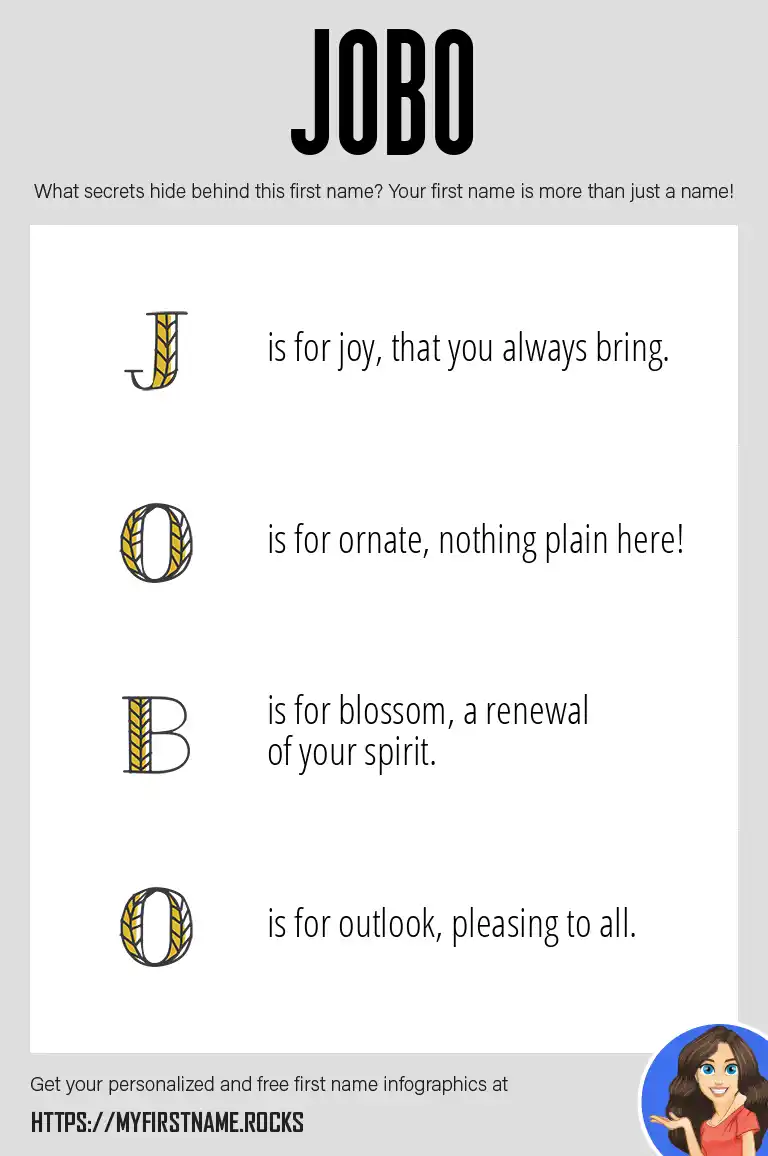 JOBO

What secrets hide behind this first name? Your first name is more than just a name!

J is for joy, that you always bring.

O is for ornate, nothing plain here!

B is for blossom, a renewal of your spirit.

O is for outlook, pleasing to all.

Get your personalized and free first name infographics at

HTTPS://MYFIRSTNAME.ROCKS